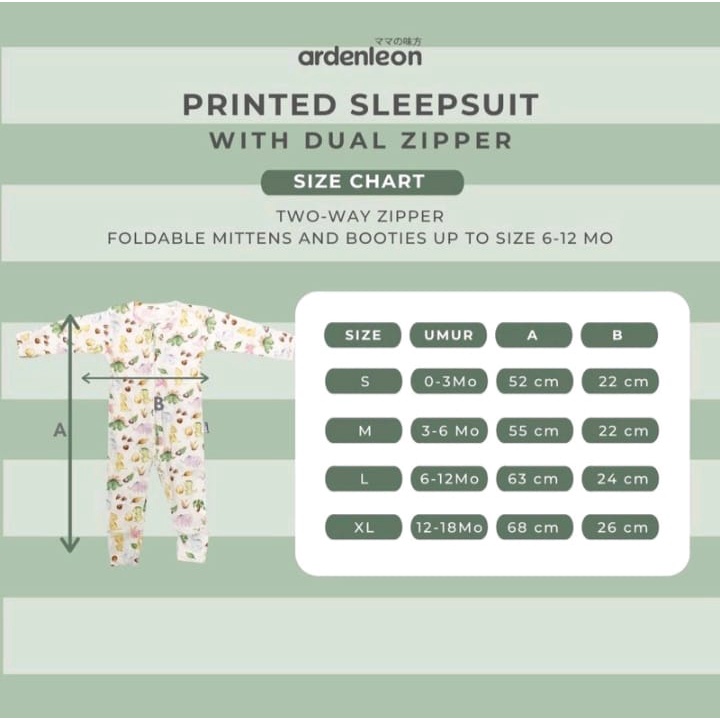 ママの味方
ardenleon

PRINTED SLEEPSUIT
WITH DUAL ZIPPER

SIZE CHART

TWO-WAY ZIPPER
FOLDABLE MITTENS AND BOOTIES UP TO SIZE 6-12 MO

A
B

| SIZE | UMUR | A | B |
|---|---|---|---|
| S | 0-3Mo | 52 cm | 22 cm |
| M | 3-6 Mo | 55 cm | 22 cm |
| L | 6-12Mo | 63 cm | 24 cm |
| XL | 12-18Mo | 68 cm | 26 cm |