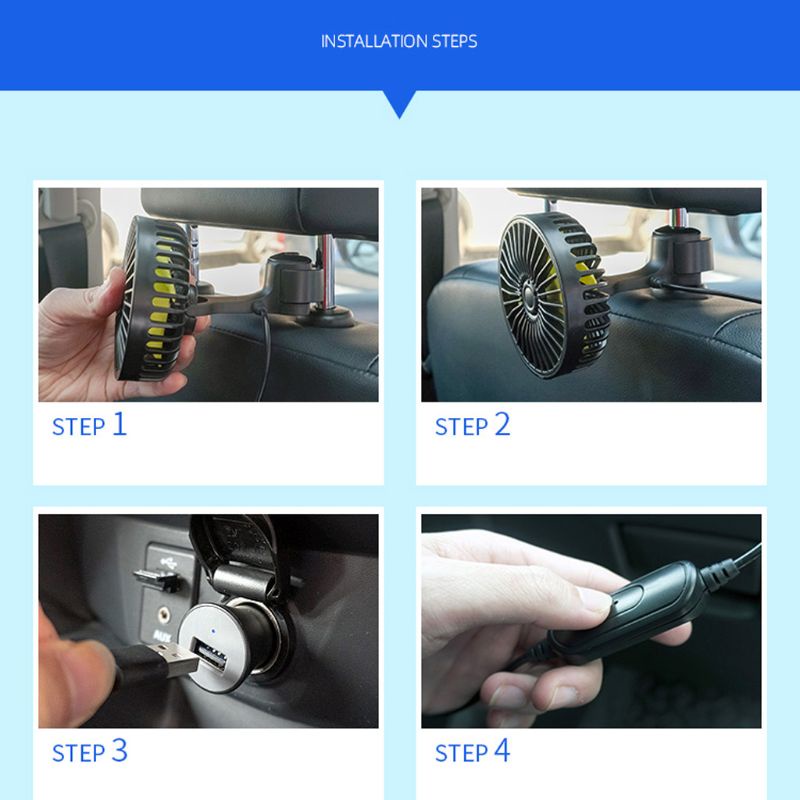 INSTALLATION STEPS

STEP 1

STEP 2

AUX

STEP 3

STEP 4