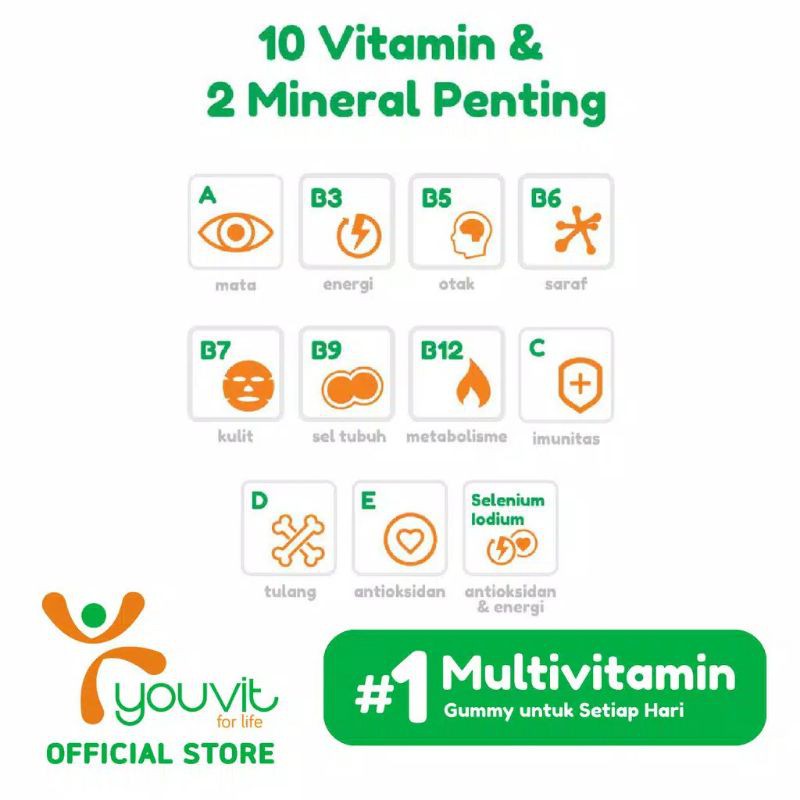 10 Vitamin &
2 Mineral Penting

A
mata

B3
energi

B5
otak

B6
saraf

B7
kulit

B9
sel tubuh

B12
metabolisme

C
imunitas

D
tulang

E
antioksidan

Selenium
Iodium
antioksidan & energi

youvit
for life
OFFICIAL STORE

#1 Multivitamin
Gummy untuk Setiap Hari