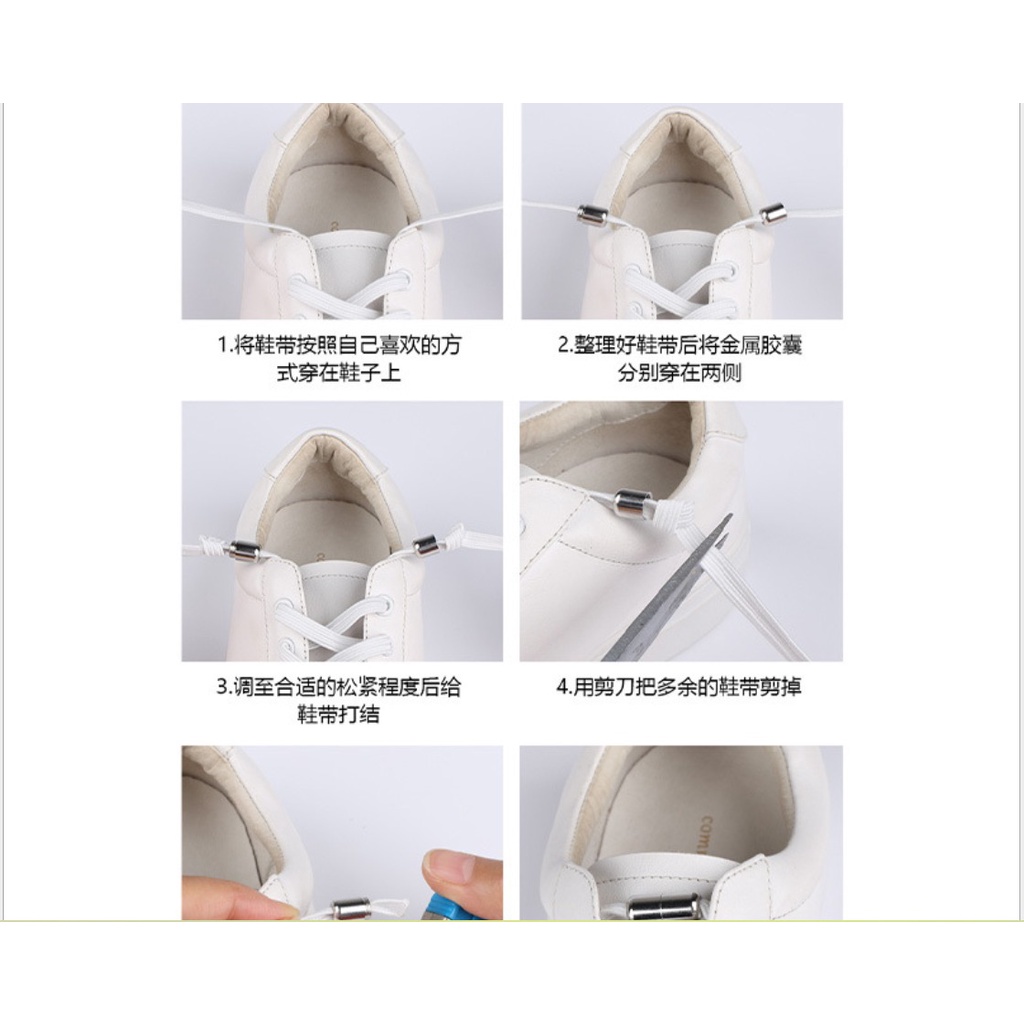 1.将鞋带按照自己喜欢的方式穿在鞋子上

2.整理好鞋带后将金属胶囊分别穿在两侧

3.调至合适的松紧程度后给鞋带打结

4.用剪刀把多余的鞋带剪掉