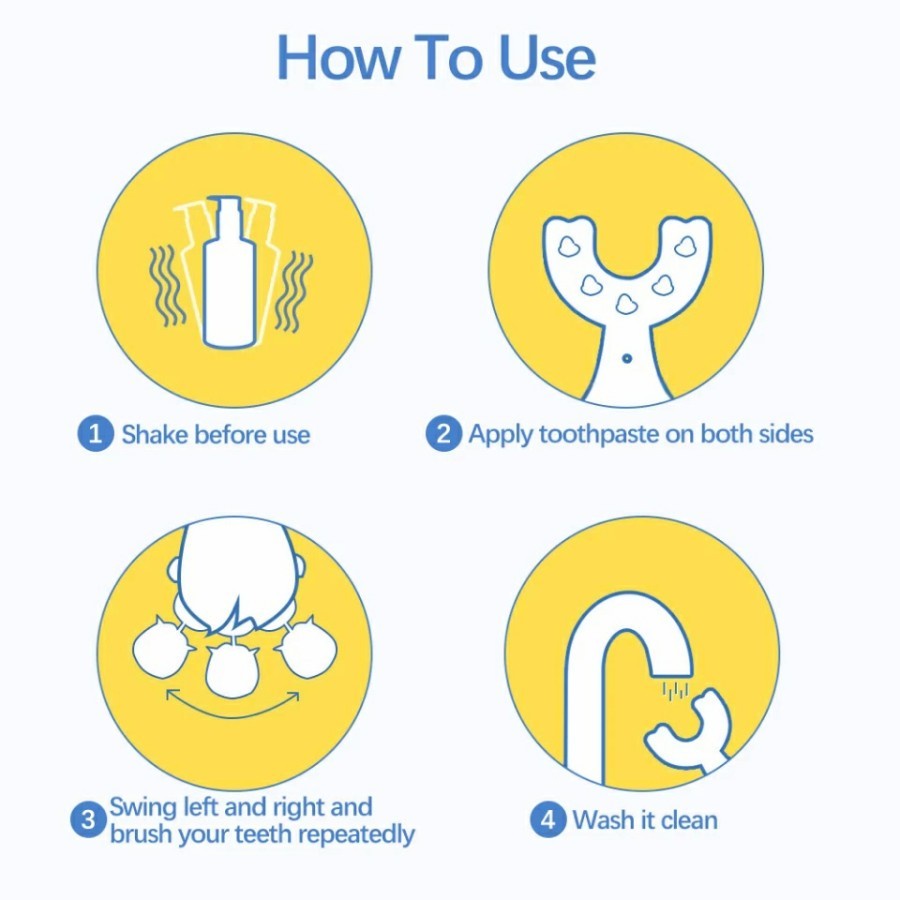 How To Use

1 Shake before use

2 Apply toothpaste on both sides

3 Swing left and right and brush your teeth repeatedly

4 Wash it clean