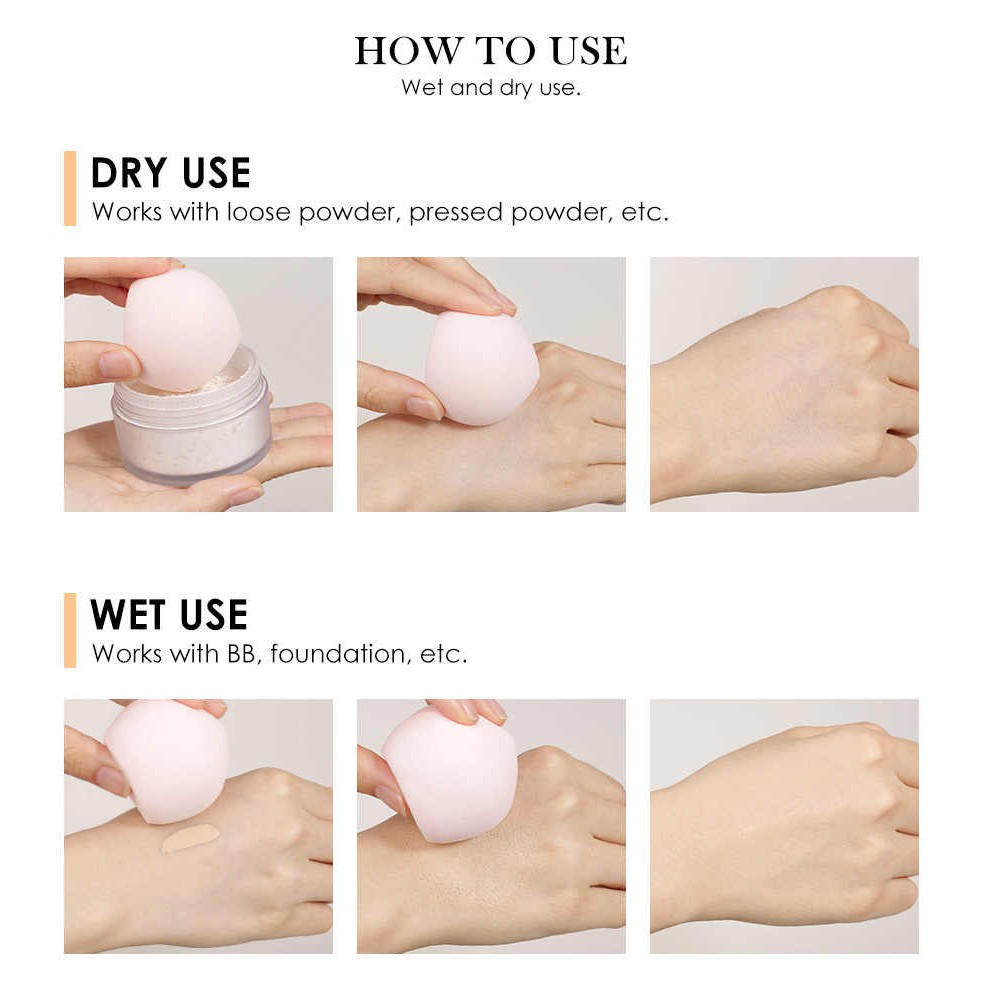 HOW TO USE
Wet and dry use.

DRY USE
Works with loose powder, pressed powder, etc.

WET USE
Works with BB, foundation, etc.