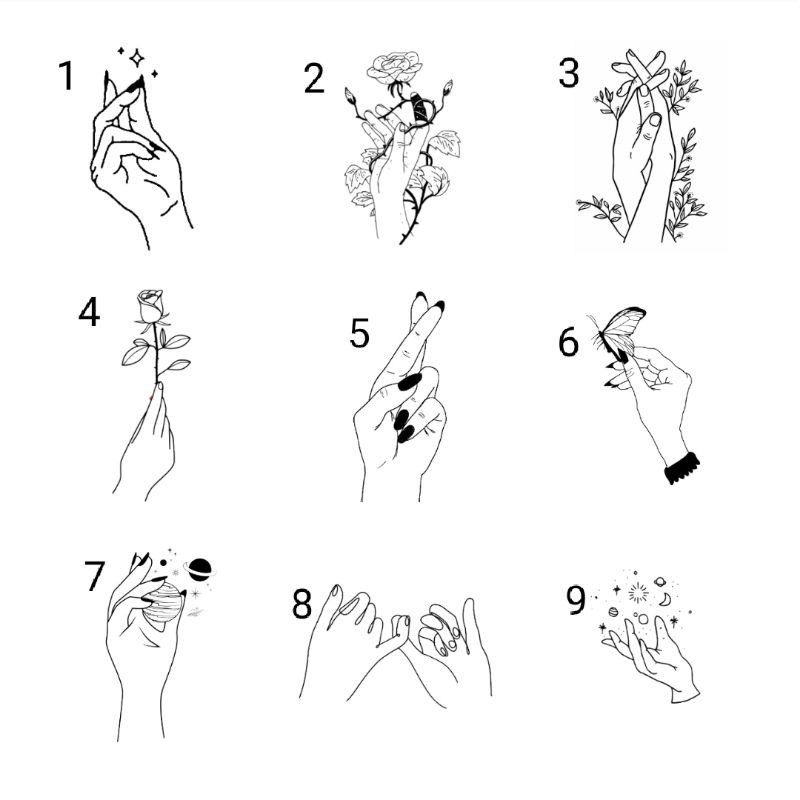 1

2

3

4

5

6

7

8

9