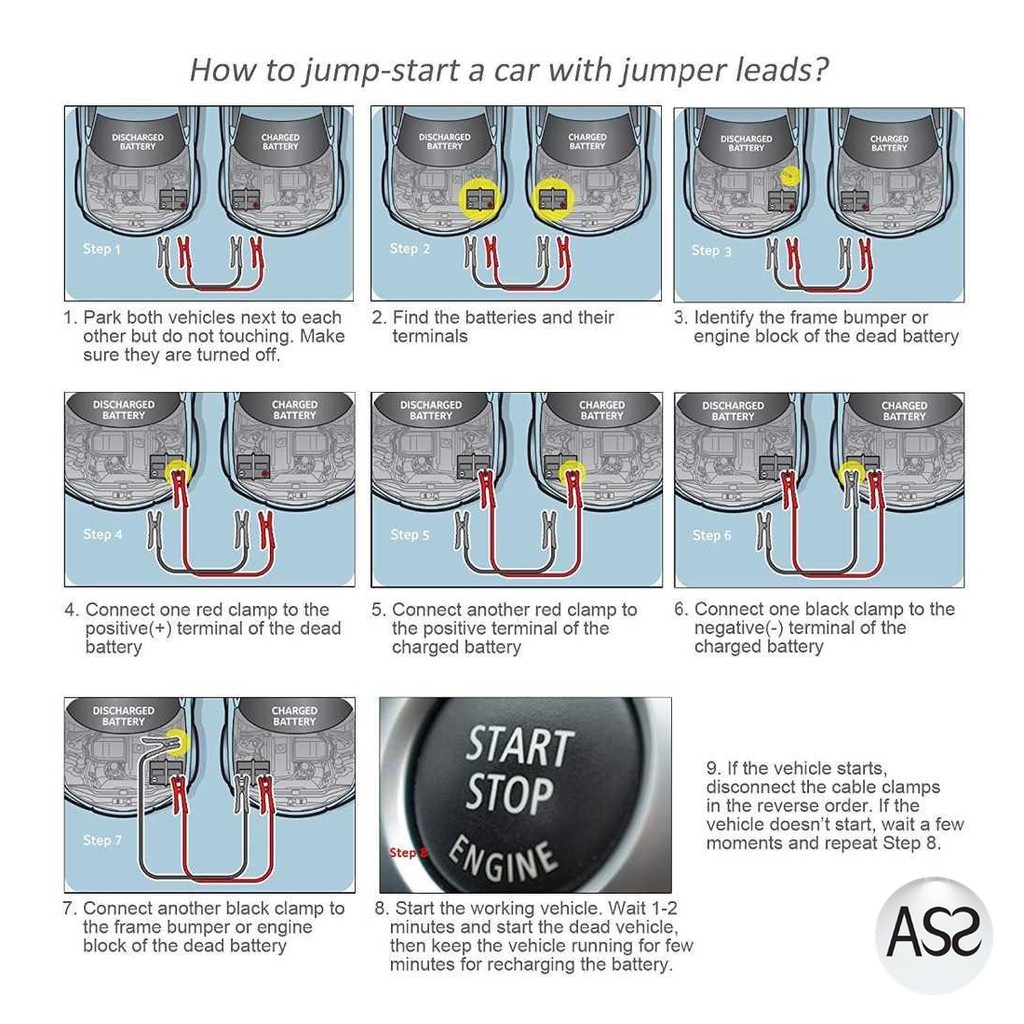 How to jump-start a car with jumper leads?

DISCHARGED BATTERY
CHARGED BATTERY
Step 1

1. Park both vehicles next to each other but do not touching. Make sure they are turned off.

DISCHARGED BATTERY
CHARGED BATTERY
Step 2

2. Find the batteries and their terminals

DISCHARGED BATTERY
CHARGED BATTERY
Step 3

3. Identify the frame bumper or engine block of the dead battery

DISCHARGED BATTERY
CHARGED BATTERY
Step 4

4. Connect one red clamp to the positive(+) terminal of the dead battery

DISCHARGED BATTERY
CHARGED BATTERY
Step 5

5. Connect another red clamp to the positive terminal of the charged battery

DISCHARGED BATTERY
CHARGED BATTERY
Step 6

6. Connect one black clamp to the negative(-) terminal of the charged battery

DISCHARGED BATTERY
CHARGED BATTERY
Step 7

7. Connect another black clamp to the frame bumper or engine block of the dead battery

START
STOP
ENGINE
Step 8

8. Start the working vehicle. Wait 1-2 minutes and start the dead vehicle, then keep the vehicle running for few minutes for recharging the battery.

9. If the vehicle starts, disconnect the cable clamps in the reverse order. If the vehicle doesn't start, wait a few moments and repeat Step 8.

ASS