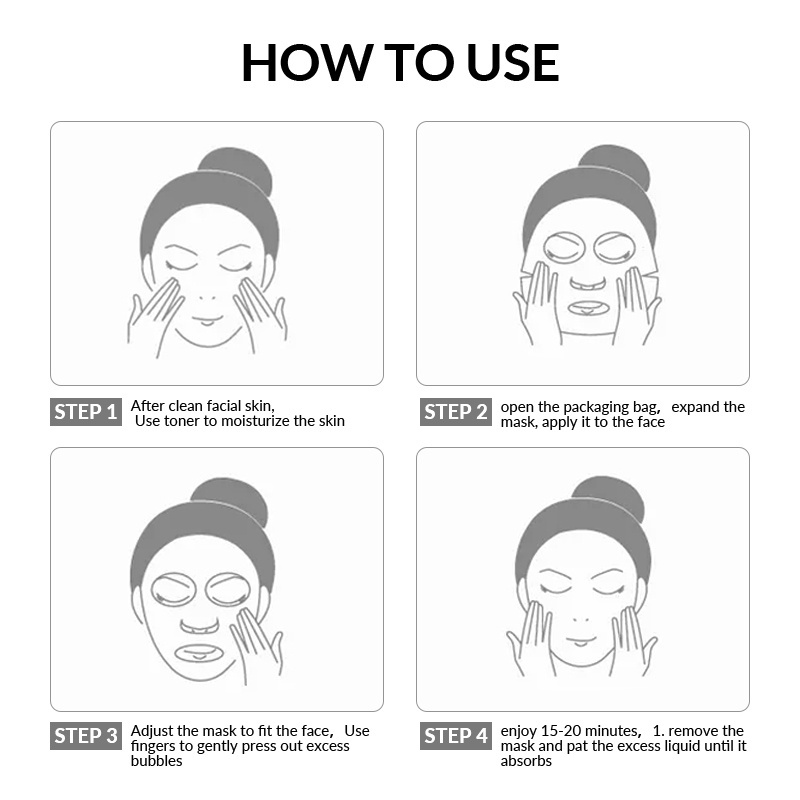 HOW TO USE

STEP 1 After clean facial skin, Use toner to moisturize the skin

STEP 2 open the packaging bag, expand the mask, apply it to the face

STEP 3 Adjust the mask to fit the face, Use fingers to gently press out excess bubbles

STEP 4 enjoy 15-20 minutes, 1. remove the mask and pat the excess liquid until it absorbs