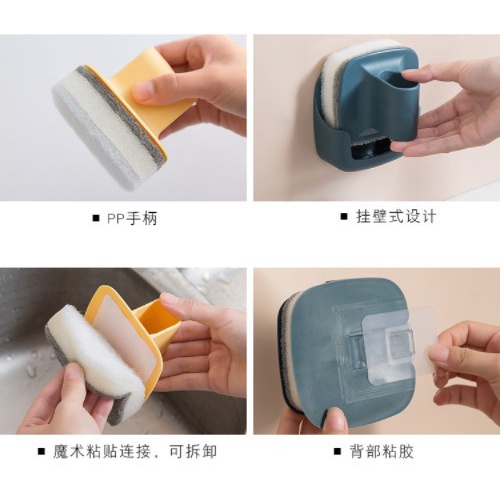 ■ PP手柄

■ 挂壁式设计

■ 魔术粘贴连接，可拆卸

■ 背部粘胶