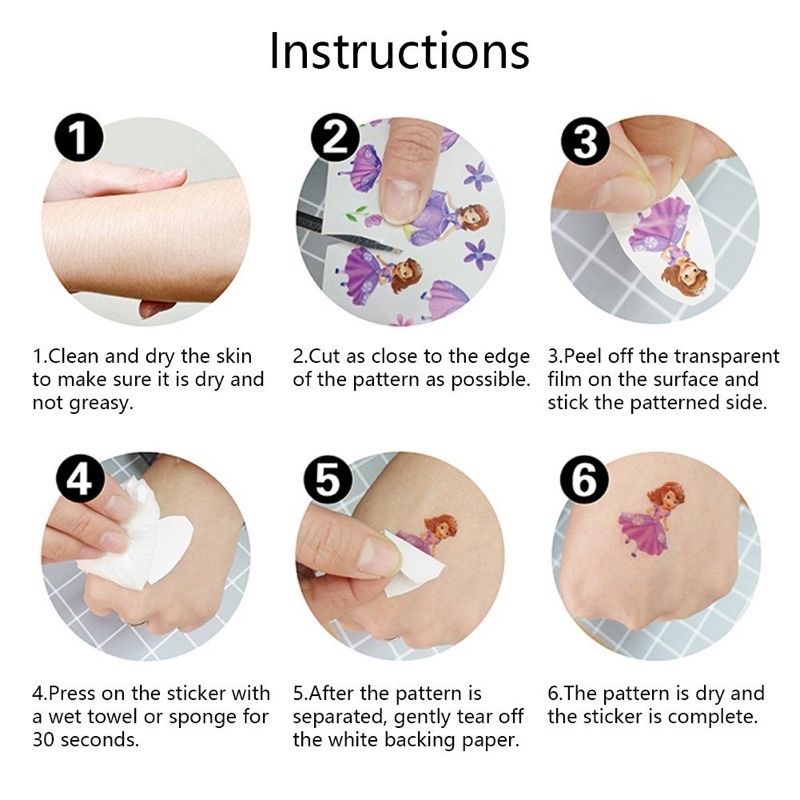 Instructions

1

2

3

1.Clean and dry the skin to make sure it is dry and not greasy.

2.Cut as close to the edge of the pattern as possible.

3.Peel off the transparent film on the surface and stick the patterned side.

4

5

6

4.Press on the sticker with a wet towel or sponge for 30 seconds.

5.After the pattern is separated, gently tear off the white backing paper.

6.The pattern is dry and the sticker is complete.