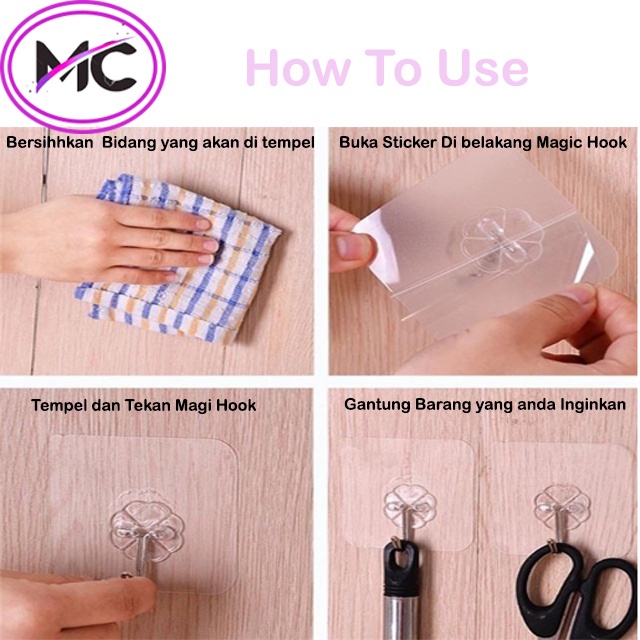 MC

How To Use

Bersihhkan Bidang yang akan di tempel

Buka Sticker Di belakang Magic Hook

Tempel dan Tekan Magi Hook

Gantung Barang yang anda Inginkan