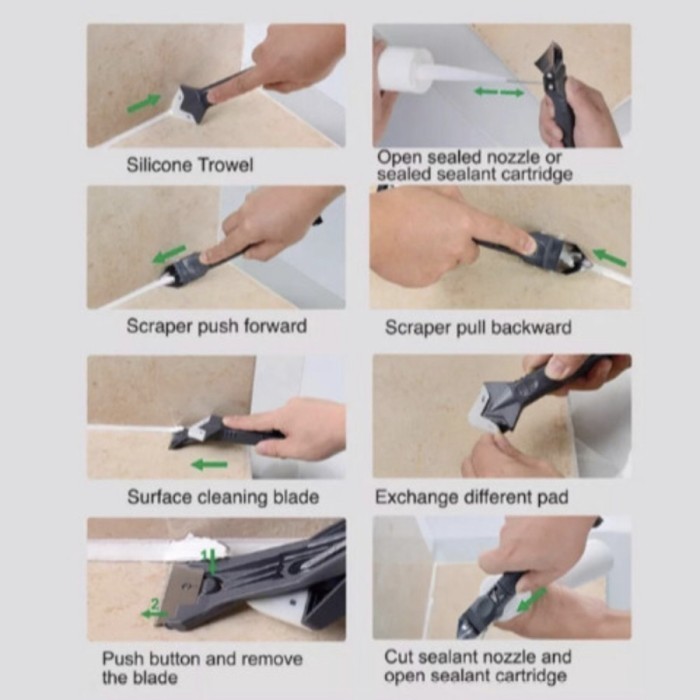 Silicone Trowel

Open sealed nozzle or sealed sealant cartridge

Scraper push forward

Scraper pull backward

Surface cleaning blade

Exchange different pad

1

2

Push button and remove the blade

Cut sealant nozzle and open sealant cartridge