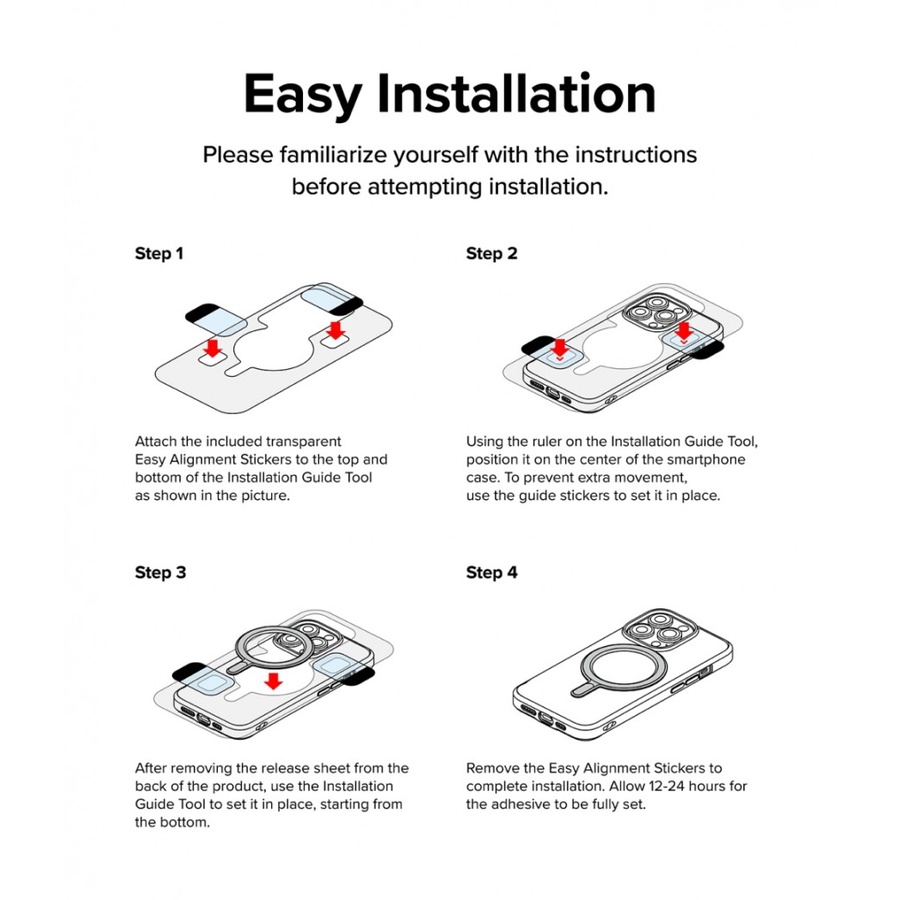 Easy Installation

Please familiarize yourself with the instructions before attempting installation.

Step 1

Attach the included transparent Easy Alignment Stickers to the top and bottom of the Installation Guide Tool as shown in the picture.

Step 2

Using the ruler on the Installation Guide Tool, position it on the center of the smartphone case. To prevent extra movement, use the guide stickers to set it in place.

Step 3

After removing the release sheet from the back of the product, use the Installation Guide Tool to set it in place, starting from the bottom.

Step 4

Remove the Easy Alignment Stickers to complete installation. Allow 12-24 hours for the adhesive to be fully set.