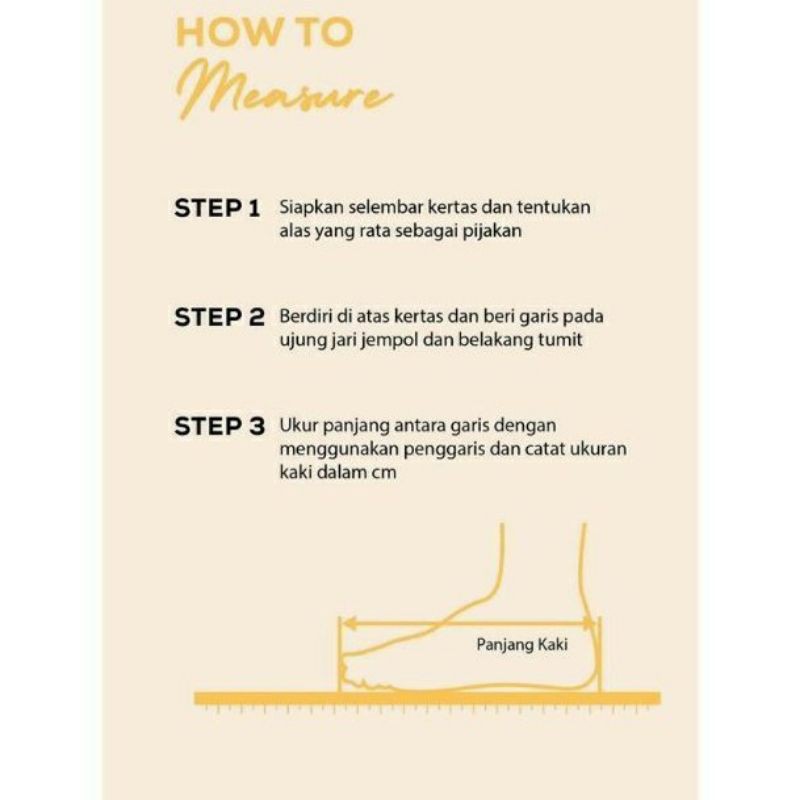 HOW TO
Measure

STEP 1 Siapkan selembar kertas dan tentukan alas yang rata sebagai pijakan

STEP 2 Berdiri di atas kertas dan beri garis pada ujung jari jempol dan belakang tumit

STEP 3 Ukur panjang antara garis dengan menggunakan penggaris dan catat ukuran kaki dalam cm

Panjang Kaki