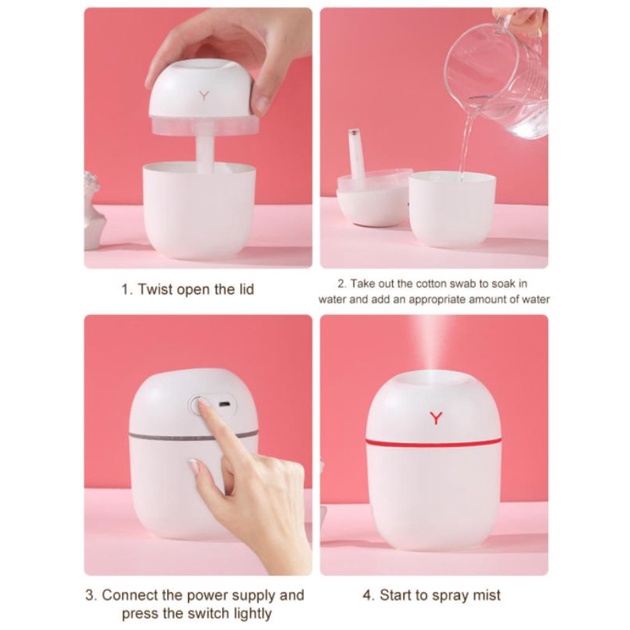 Y

1. Twist open the lid

2. Take out the cotton swab to soak in water and add an appropriate amount of water

3. Connect the power supply and press the switch lightly

Y

4. Start to spray mist