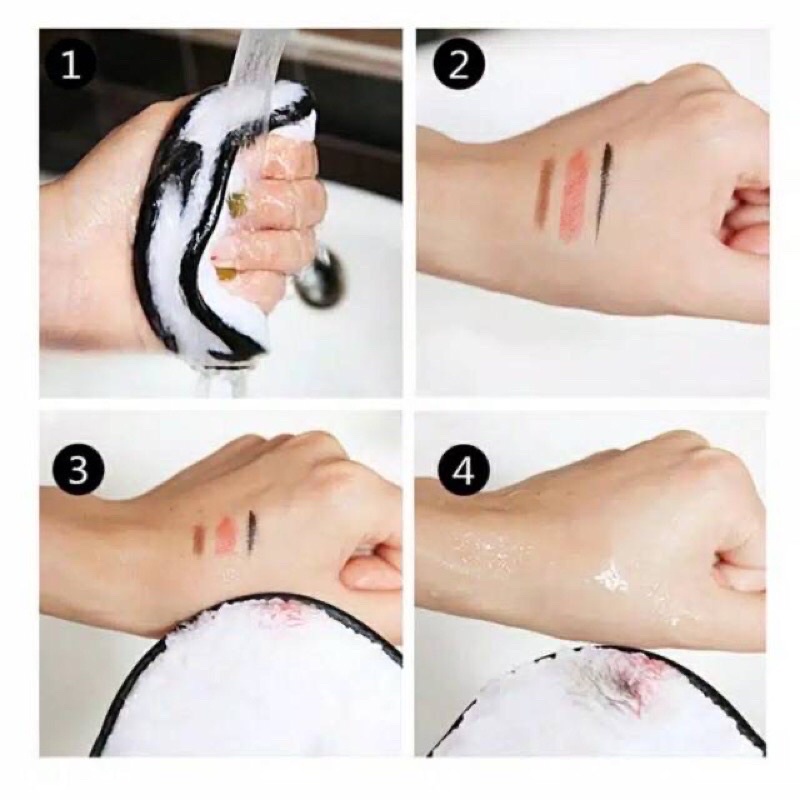 1

2

3

4