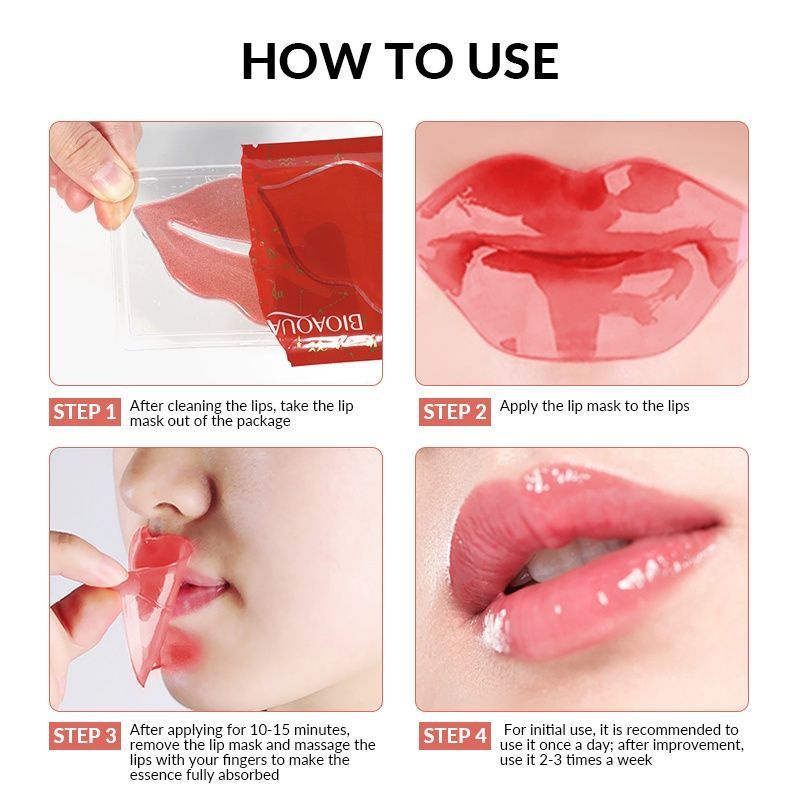 HOW TO USE

BIOAQUA

STEP 1 After cleaning the lips, take the lip mask out of the package

STEP 2 Apply the lip mask to the lips

STEP 3 After applying for 10-15 minutes, remove the lip mask and massage the lips with your fingers to make the essence fully absorbed

STEP 4 For initial use, it is recommended to use it once a day; after improvement, use it 2-3 times a week