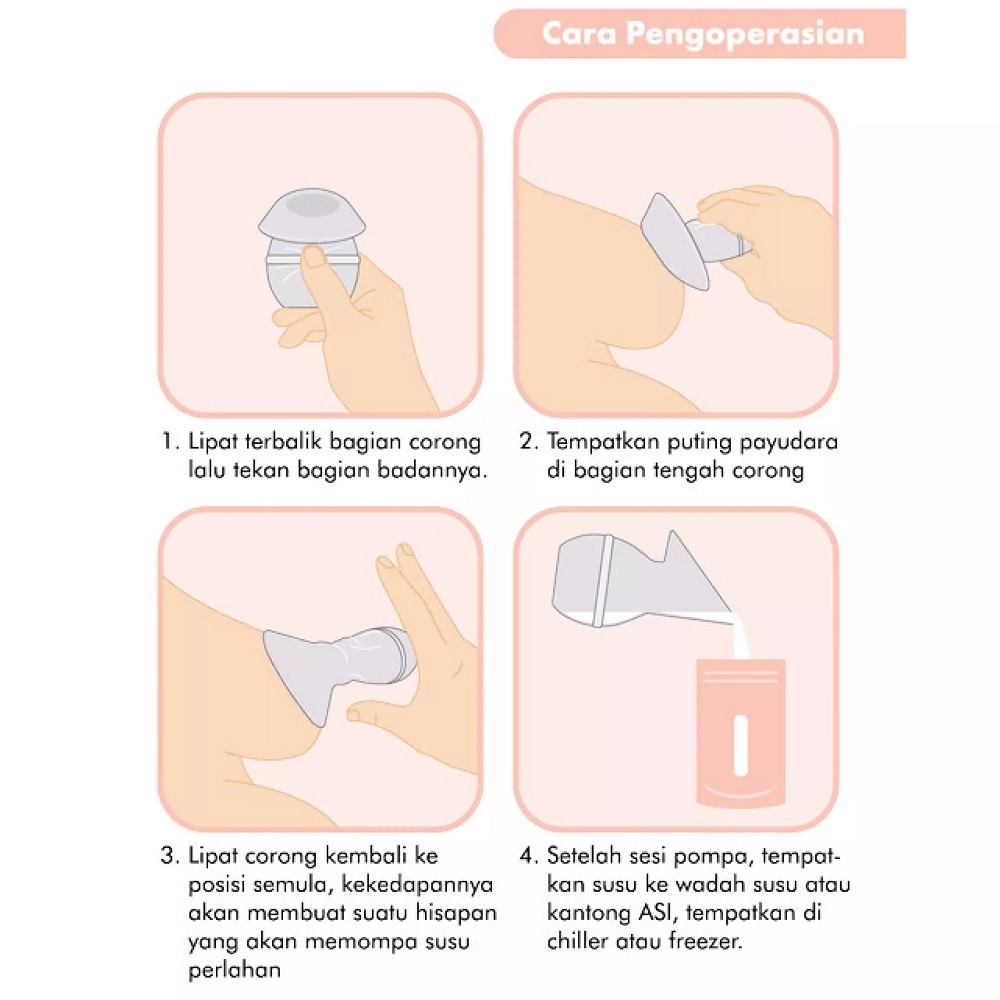 Cara Pengoperasian

1. Lipat terbalik bagian corong lalu tekan bagian badannya.

2. Tempatkan puting payudara di bagian tengah corong

3. Lipat corong kembali ke posisi semula, kekedapannya akan membuat suatu hisapan yang akan memompa susu perlahan

4. Setelah sesi pompa, tempatkan susu ke wadah susu atau kantong ASI, tempatkan di chiller atau freezer.