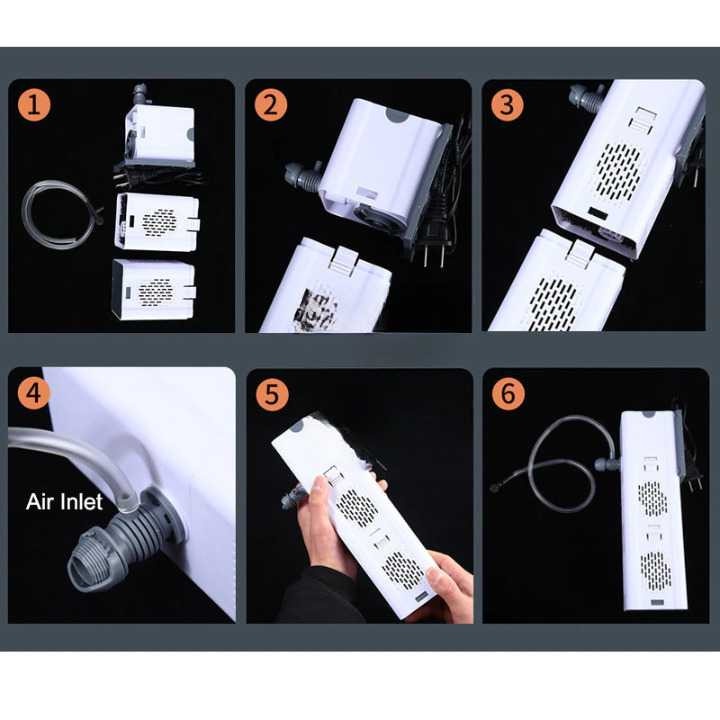 1

2

3

4

Air Inlet

5

6