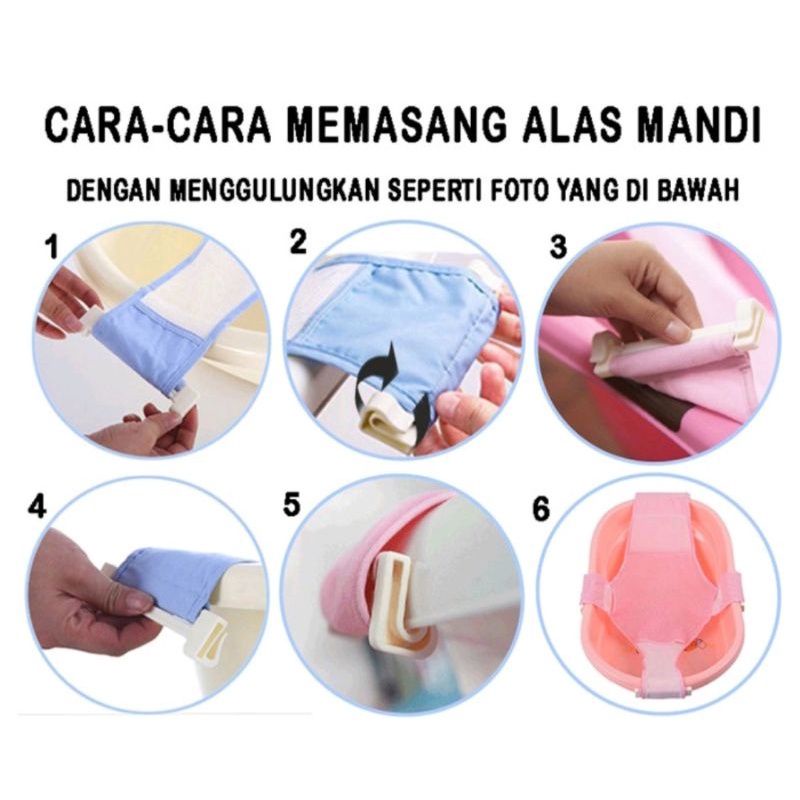 CARA-CARA MEMASANG ALAS MANDI

DENGAN MENGGULUNGKAN SEPERTI FOTO YANG DI BAWAH

1

2

3

4

5

6