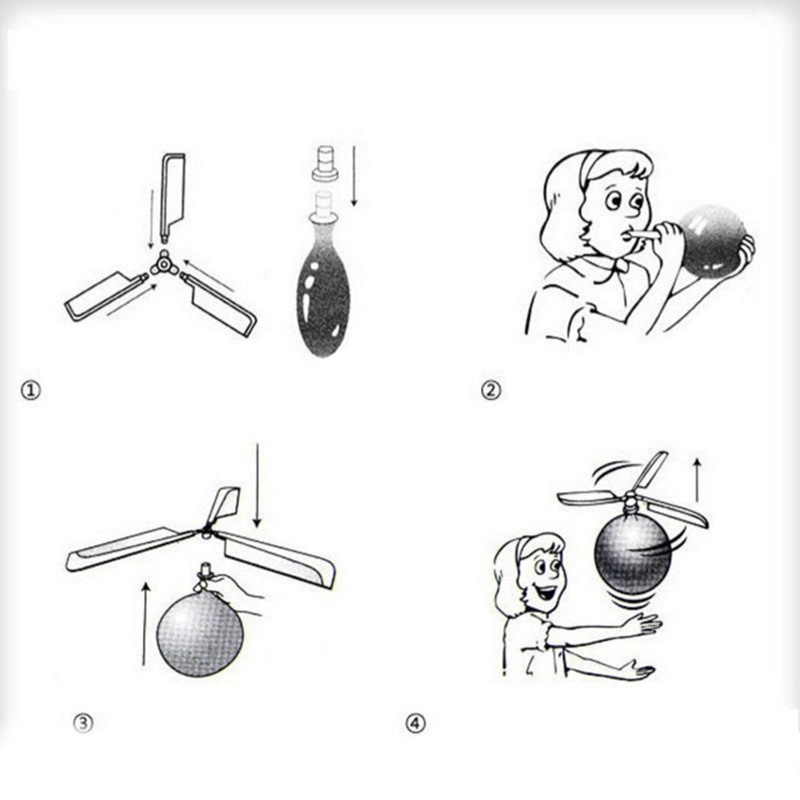 ①

②

③

④