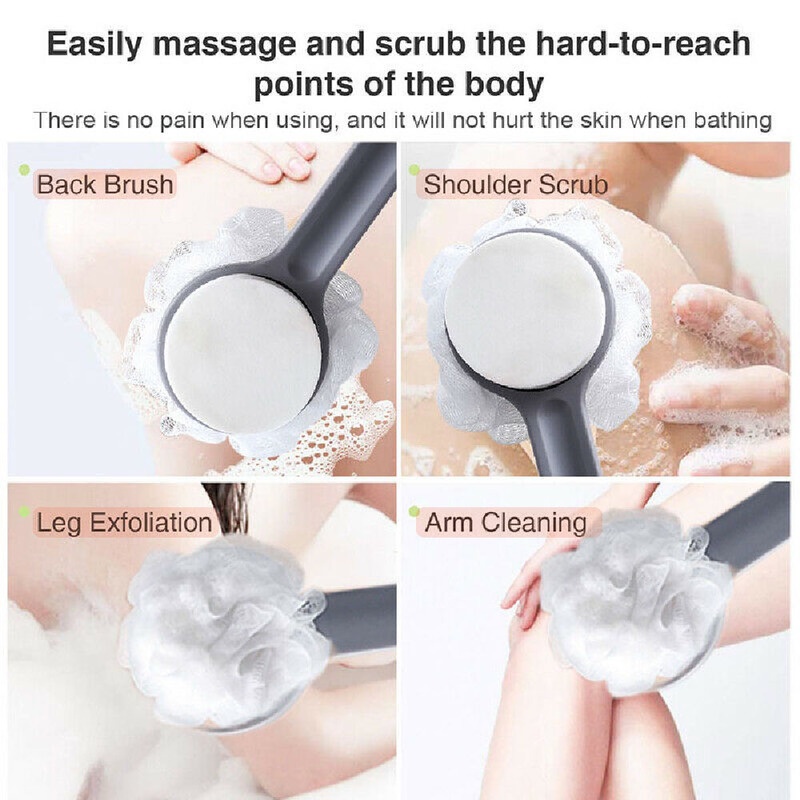 Easily massage and scrub the hard-to-reach points of the body

There is no pain when using, and it will not hurt the skin when bathing

Back Brush

Shoulder Scrub

Leg Exfoliation

Arm Cleaning