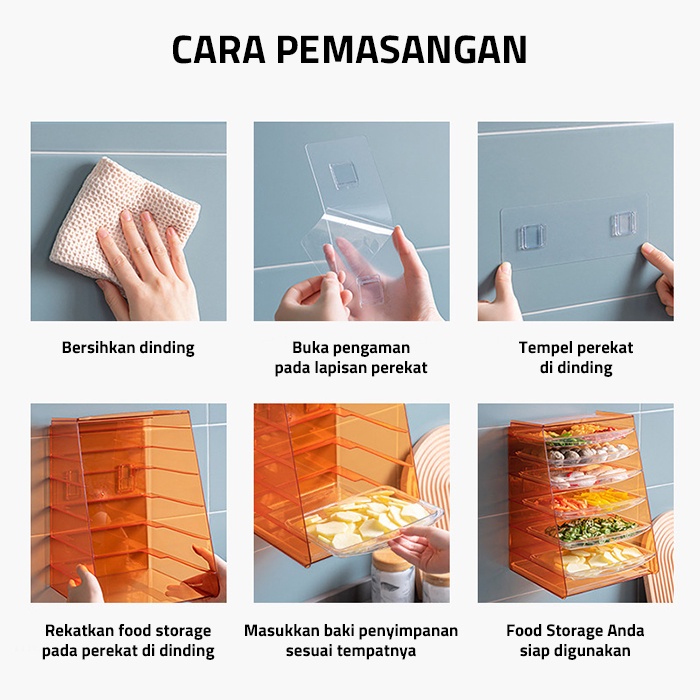 CARA PEMASANGAN

Bersihkan dinding

Buka pengaman pada lapisan perekat

Tempel perekat di dinding

Rekatkan food storage pada perekat di dinding

Masukkan baki penyimpanan sesuai tempatnya

Food Storage Anda siap digunakan