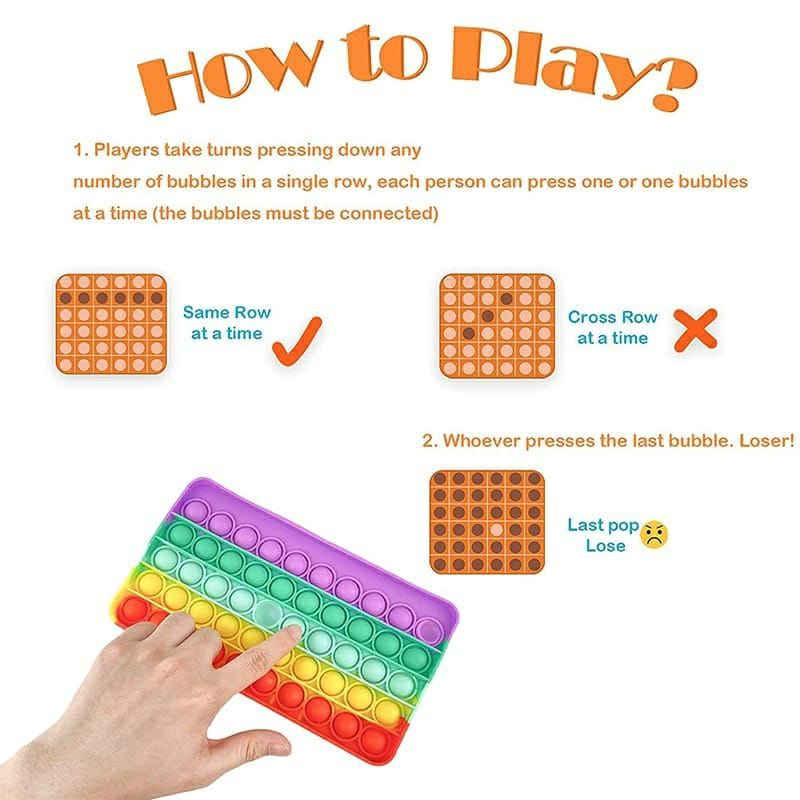 How to Play?

1. Players take turns pressing down any number of bubbles in a single row, each person can press one or one bubbles at a time (the bubbles must be connected)

Same Row at a time

Cross Row at a time

2. Whoever presses the last bubble. Loser!

Last pop Lose