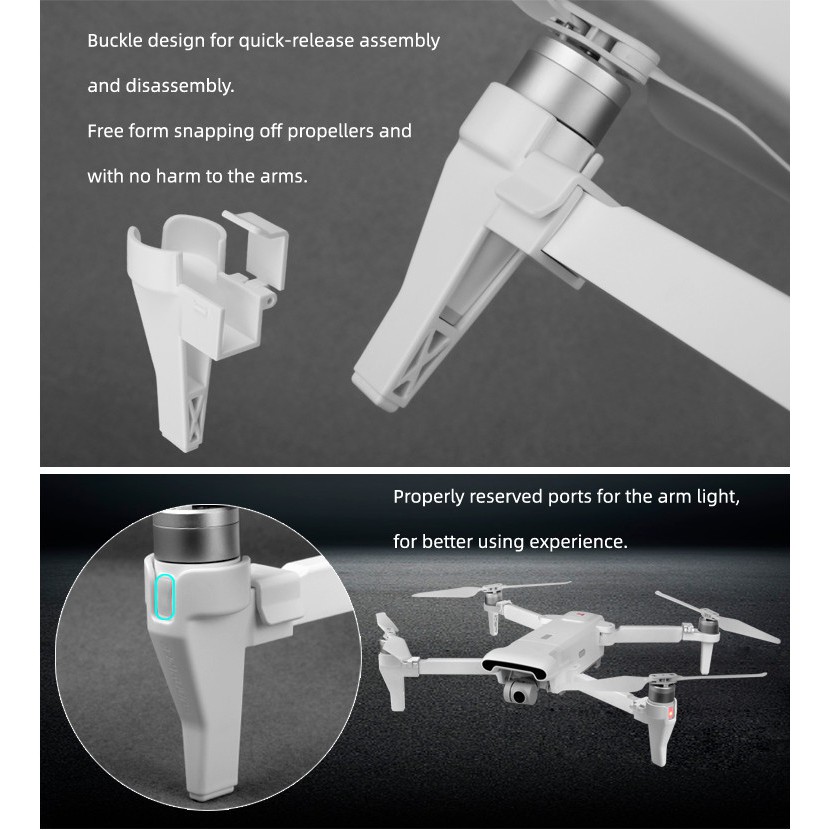 Buckle design for quick-release assembly and disassembly.

Free form snapping off propellers and with no harm to the arms.

Properly reserved ports for the arm light, for better using experience.