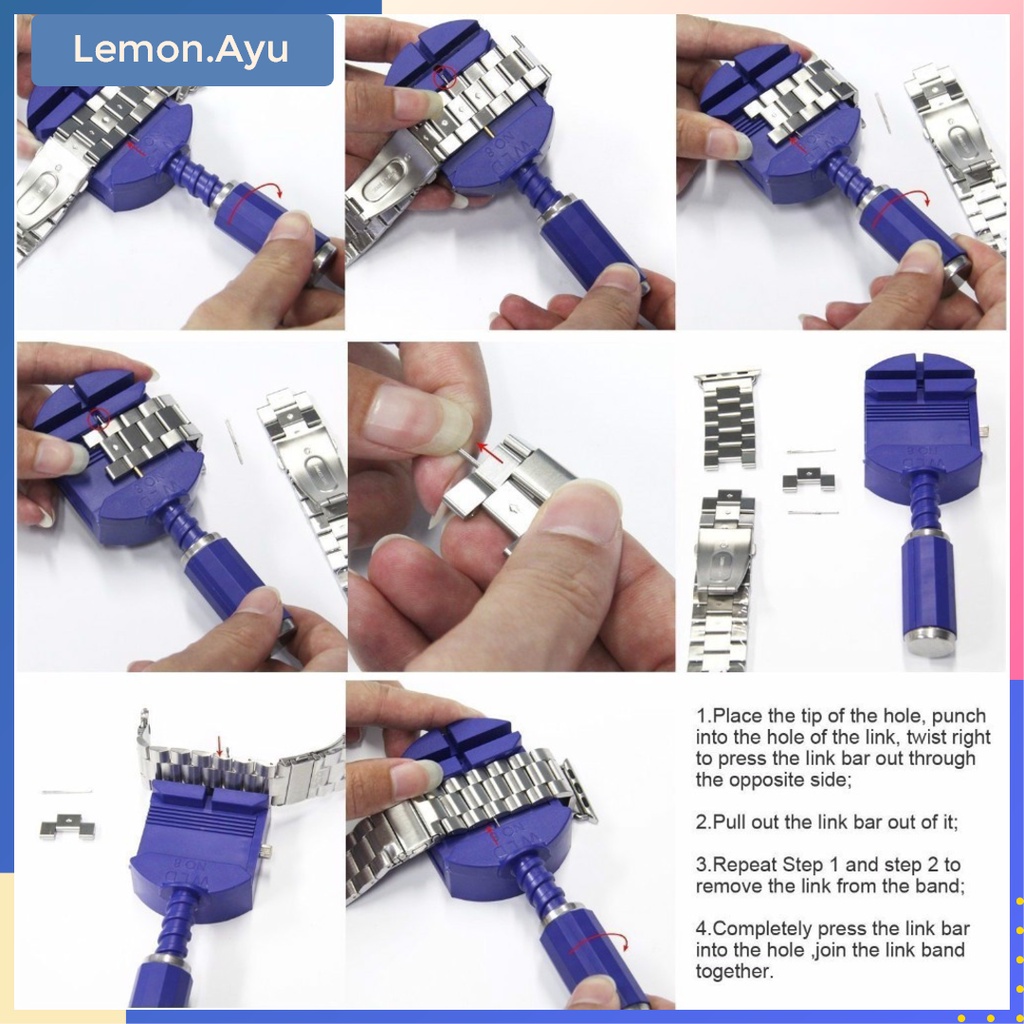 Lemon.Ayu

1.Place the tip of the hole, punch into the hole of the link, twist right to press the link bar out through the opposite side;

2.Pull out the link bar out of it;

3.Repeat Step 1 and step 2 to remove the link from the band;

4.Completely press the link bar into the hole ,join the link band together.