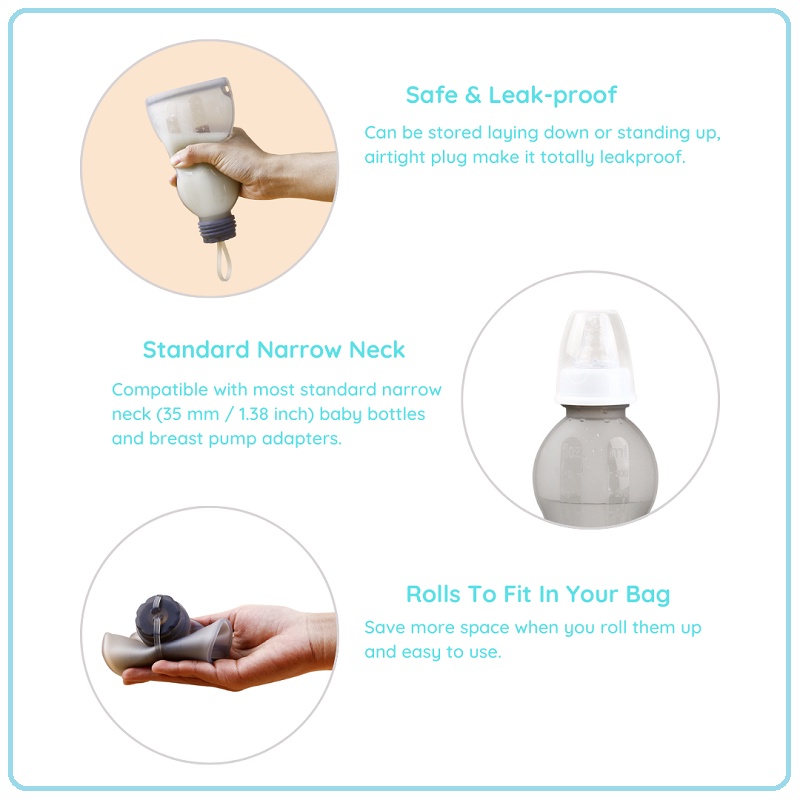 Safe & Leak-proof

Can be stored laying down or standing up, airtight plug make it totally leakproof.

Standard Narrow Neck

Compatible with most standard narrow neck (35 mm / 1.38 inch) baby bottles and breast pump adapters.

Rolls To Fit In Your Bag

Save more space when you roll them up and easy to use.