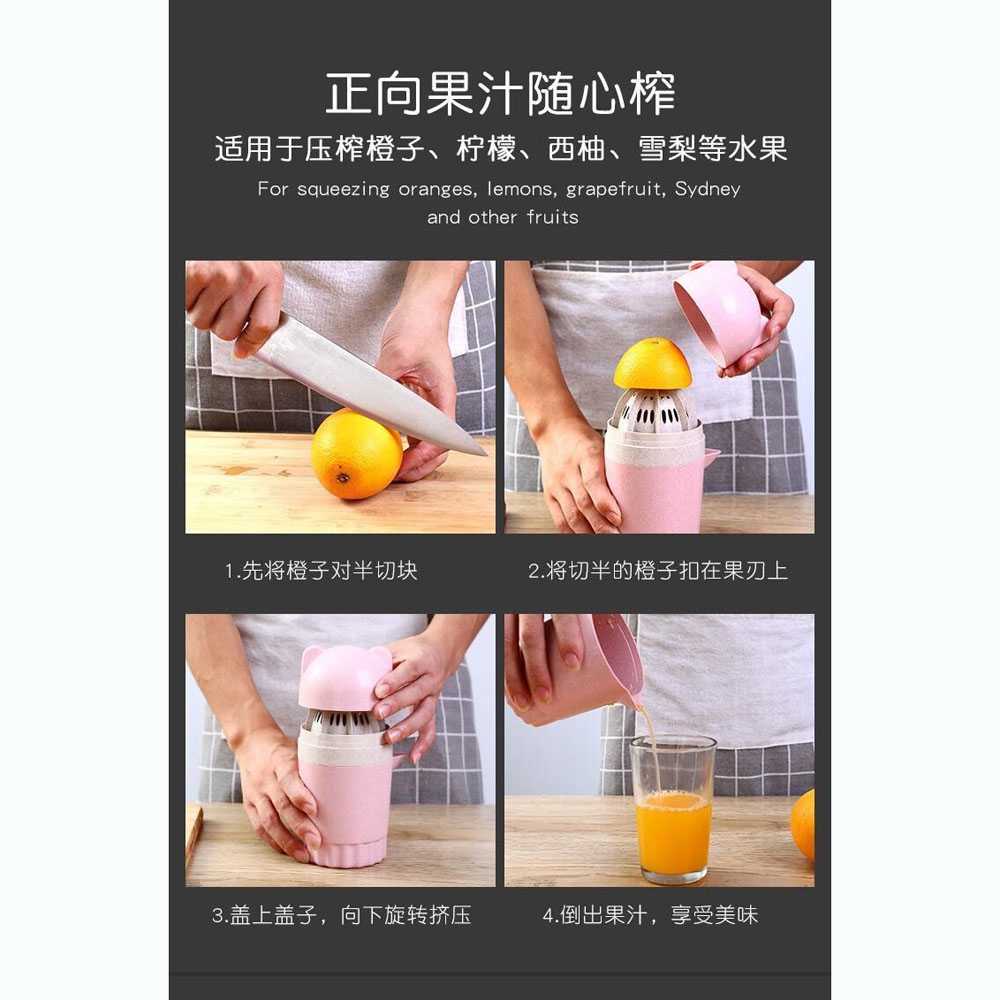 正向果汁随心榨

适用于压榨橙子、柠檬、西柚、雪梨等水果

For squeezing oranges, lemons, grapefruit, Sydney and other fruits

1.先将橙子对半切块

2.将切半的橙子扣在果刃上

3.盖上盖子，向下旋转挤压

4.倒出果汁，享受美味