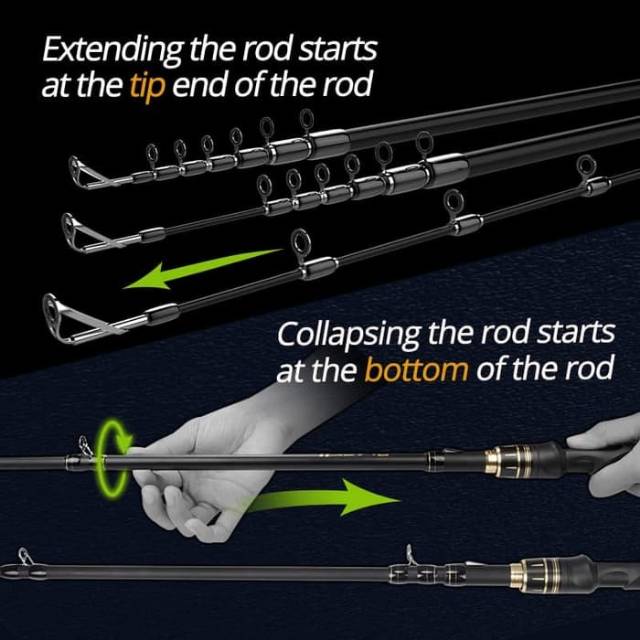 Extending the rod starts at the tip end of the rod

Collapsing the rod starts at the bottom of the rod