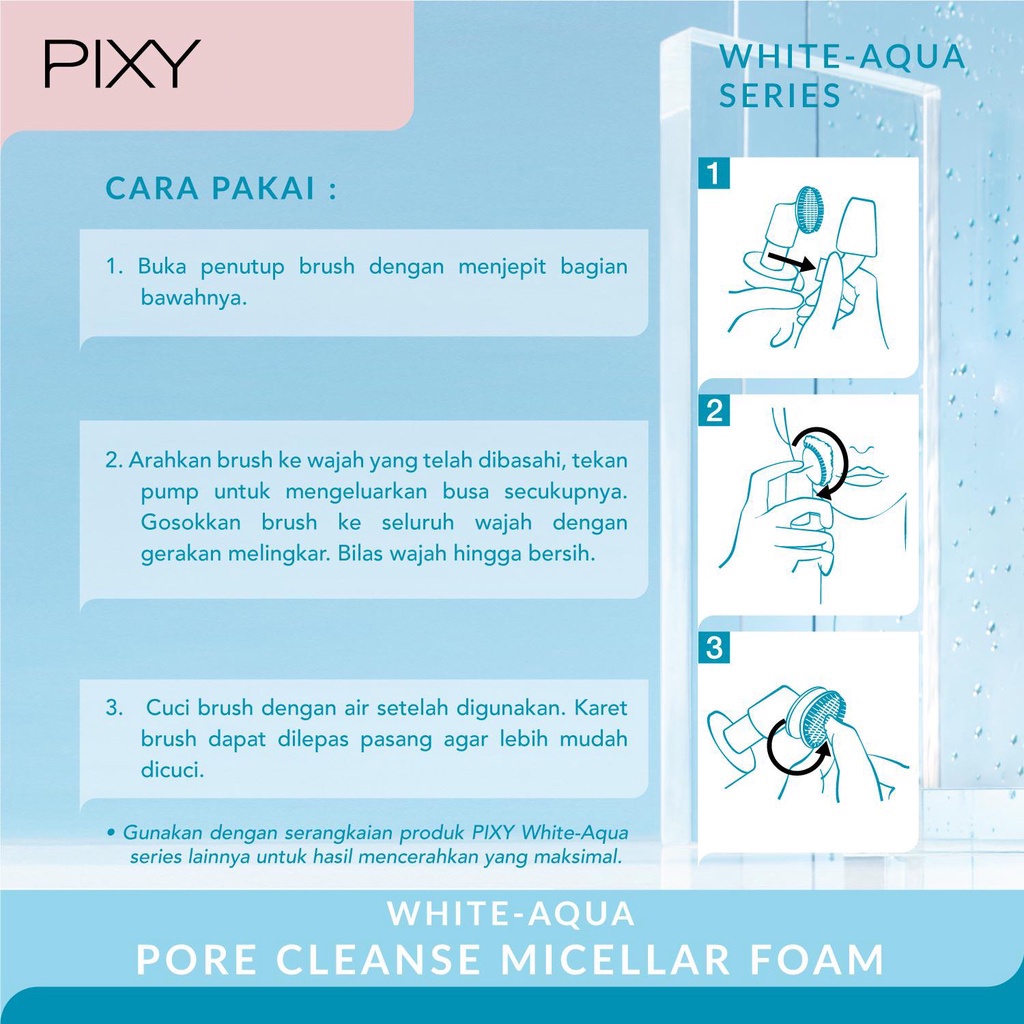 PIXY

WHITE-AQUA SERIES

CARA PAKAI :

1. Buka penutup brush dengan menjepit bagian bawahnya.

2. Arahkan brush ke wajah yang telah dibasahi, tekan pump untuk mengeluarkan busa secukupnya. Gosokkan brush ke seluruh wajah dengan gerakan melingkar. Bilas wajah hingga bersih.

3. Cuci brush dengan air setelah digunakan. Karet brush dapat dilepas pasang agar lebih mudah dicuci.

• Gunakan dengan serangkaian produk PIXY White-Aqua series lainnya untuk hasil mencerahkan yang maksimal.

1

2

3

WHITE-AQUA
PORE CLEANSE MICELLAR FOAM