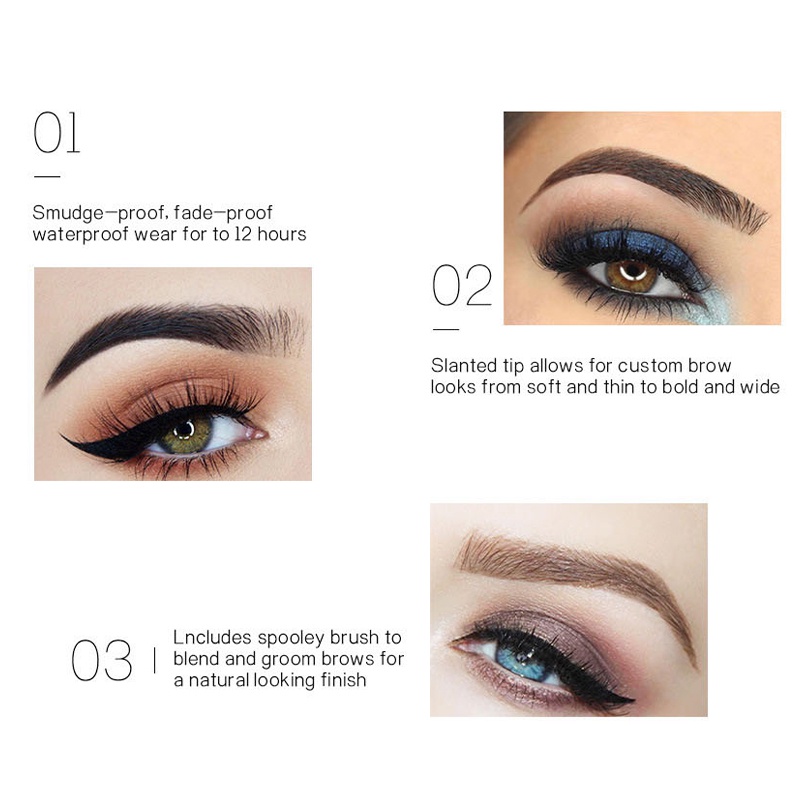 01

Smudge-proof, fade-proof waterproof wear for to 12 hours

02

Slanted tip allows for custom brow looks from soft and thin to bold and wide

03

Lncludes spooley brush to blend and groom brows for a natural looking finish