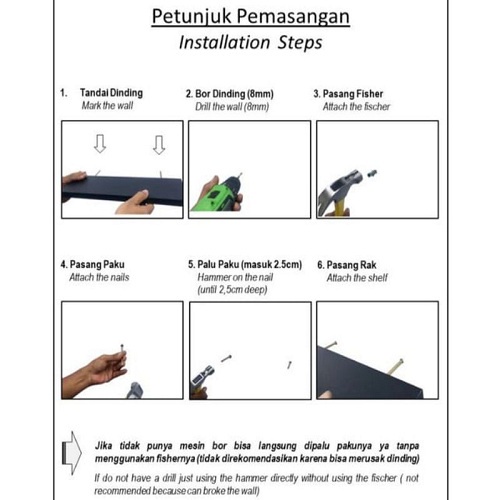 Petunjuk Pemasangan
Installation Steps

1. Tandai Dinding
Mark the wall

2. Bor Dinding (8mm)
Drill the wall (8mm)

3. Pasang Fisher
Attach the fischer

4. Pasang Paku
Attach the nails

5. Palu Paku (masuk 2.5cm)
Hammer on the nail
(until 2,5cm deep)

6. Pasang Rak
Attach the shelf

Jika tidak punya mesin bor bisa langsung dipalu pakunya ya tanpa menggunakan fishernya (tidak direkomendasikan karena bisa merusak dinding)

If do not have a drill just using the hammer directly without using the fischer ( not recommended because can broke the wall)