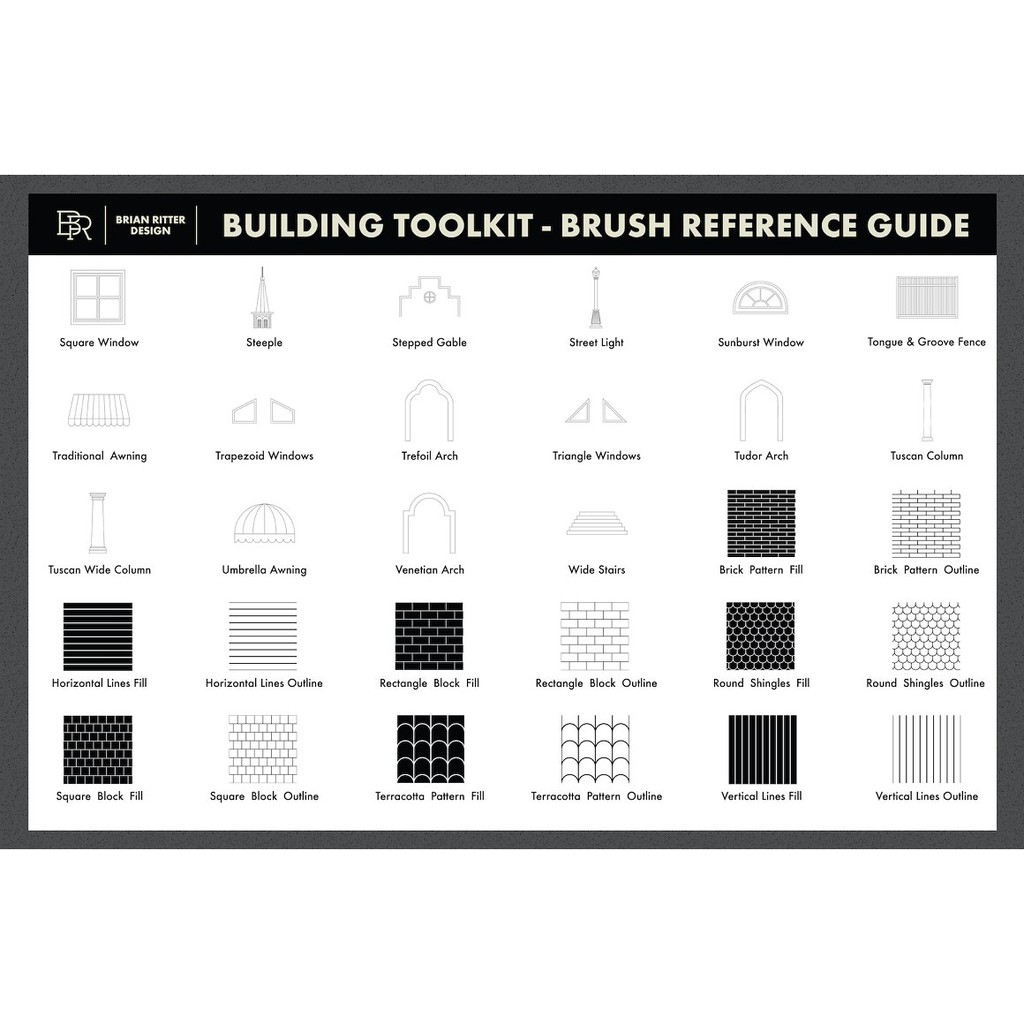 BR BRIAN RITTER DESIGN

BUILDING TOOLKIT - BRUSH REFERENCE GUIDE

Square Window

Steeple

Stepped Gable

Street Light

Sunburst Window

Tongue & Groove Fence

Traditional Awning

Trapezoid Windows

Trefoil Arch

Triangle Windows

Tudor Arch

Tuscan Column

Tuscan Wide Column

Umbrella Awning

Venetian Arch

Wide Stairs

Brick Pattern Fill

Brick Pattern Outline

Horizontal Lines Fill

Horizontal Lines Outline

Rectangle Block Fill

Rectangle Block Outline

Round Shingles Fill

Round Shingles Outline

Square Block Fill

Square Block Outline

Terracotta Pattern Fill

Terracotta Pattern Outline

Vertical Lines Fill

Vertical Lines Outline