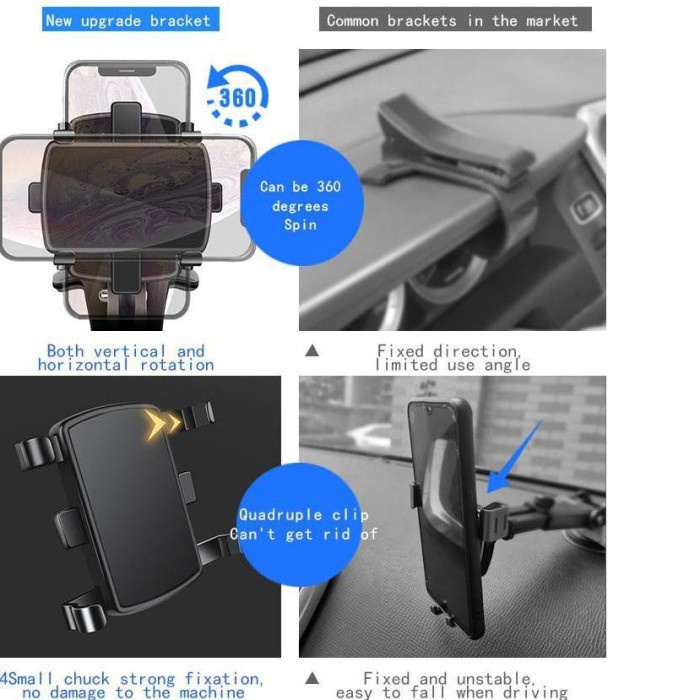 New upgrade bracket

Common brackets in the market

360

Can be 360 degrees Spin

Both vertical and horizontal rotation

▲ Fixed direction, limited use angle

Quadruple clip Can't get rid of

4Small chuck strong fixation, no damage to the machine

▲ Fixed and unstable, easy to fall when driving