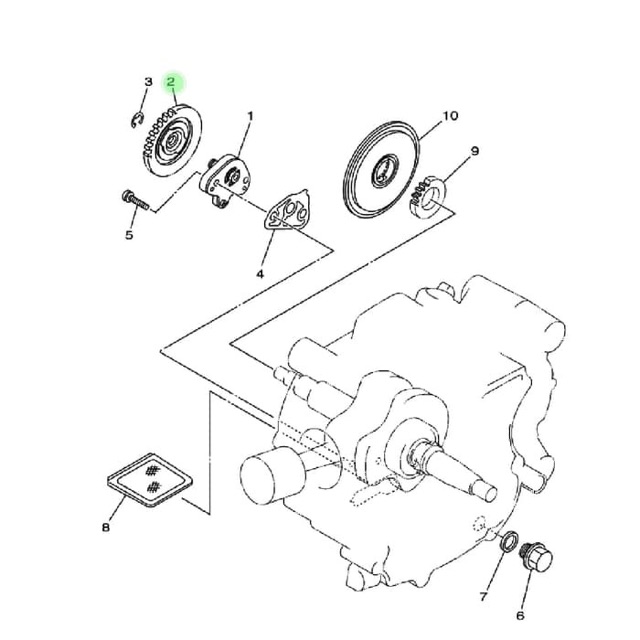 3
2
1
10
9
5
4
8
7
6