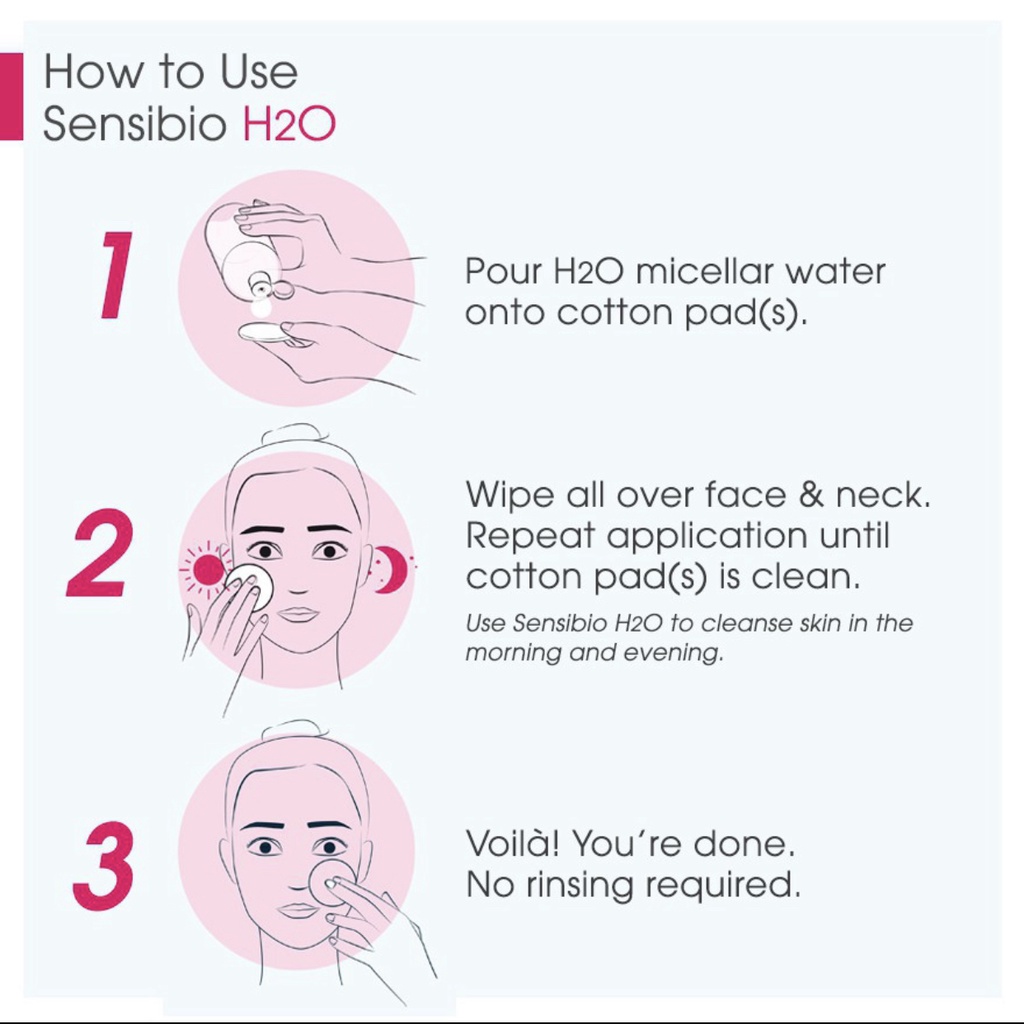 How to Use Sensibio H2O

1

Pour H2O micellar water onto cotton pad(s).

2

Wipe all over face & neck. Repeat application until cotton pad(s) is clean.

Use Sensibio H2O to cleanse skin in the morning and evening.

3

Voilà! You're done. No rinsing required.