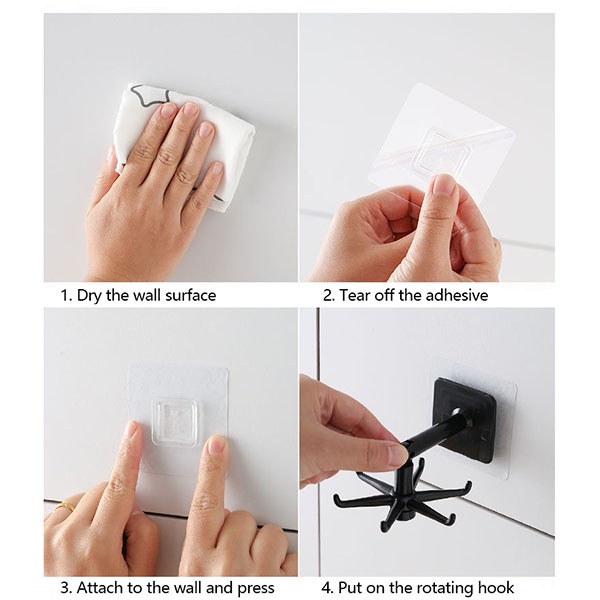 1. Dry the wall surface

2. Tear off the adhesive

3. Attach to the wall and press

4. Put on the rotating hook