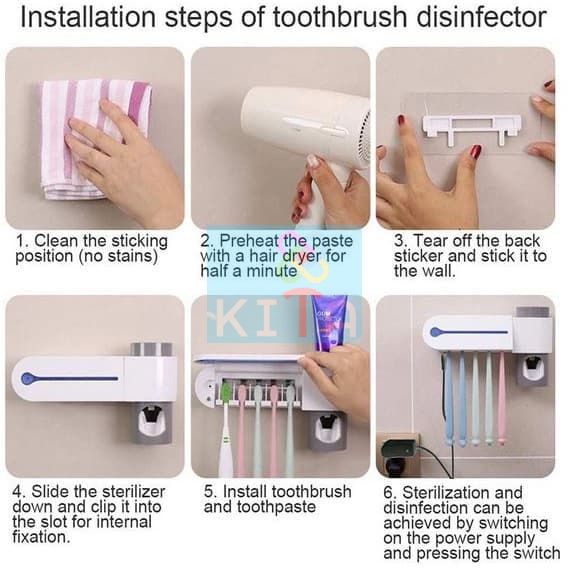 Installation steps of toothbrush disinfector

1. Clean the sticking position (no stains)

2. Preheat the paste with a hair dryer for half a minute

3. Tear off the back sticker and stick it to the wall.

KITA

4. Slide the sterilizer down and clip it into the slot for internal fixation.

5. Install toothbrush and toothpaste

6. Sterilization and disinfection can be achieved by switching on the power supply and pressing the switch