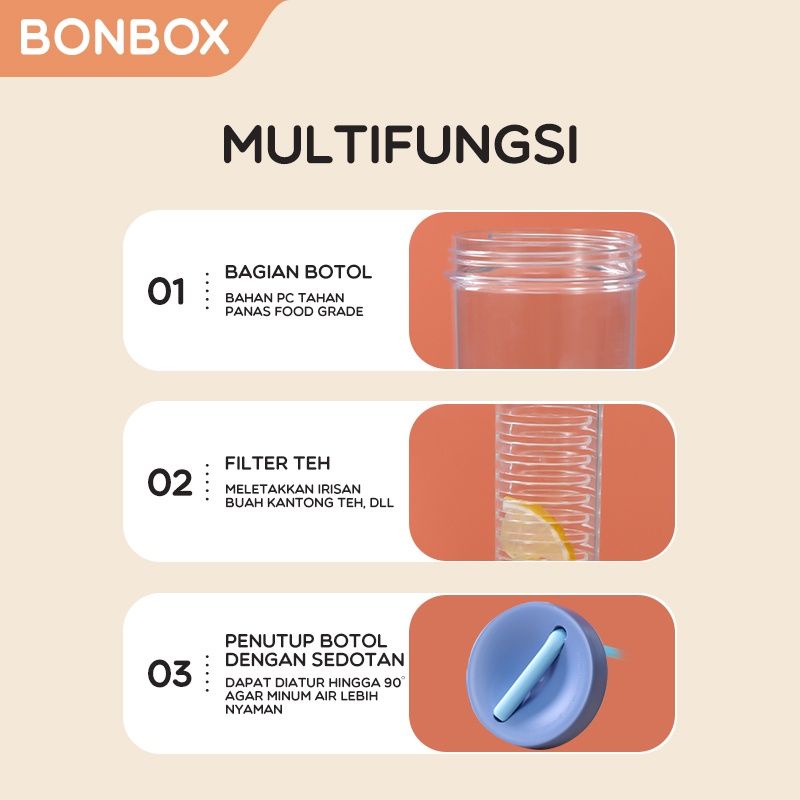 BONBOX

MULTIFUNGSI

01 BAGIAN BOTOL
BAHAN PC TAHAN PANAS FOOD GRADE

02 FILTER TEH
MELETAKKAN IRISAN BUAH KANTONG TEH, DLL

03 PENUTUP BOTOL DENGAN SEDOTAN
DAPAT DIATUR HINGGA 90° AGAR MINUM AIR LEBIH NYAMAN