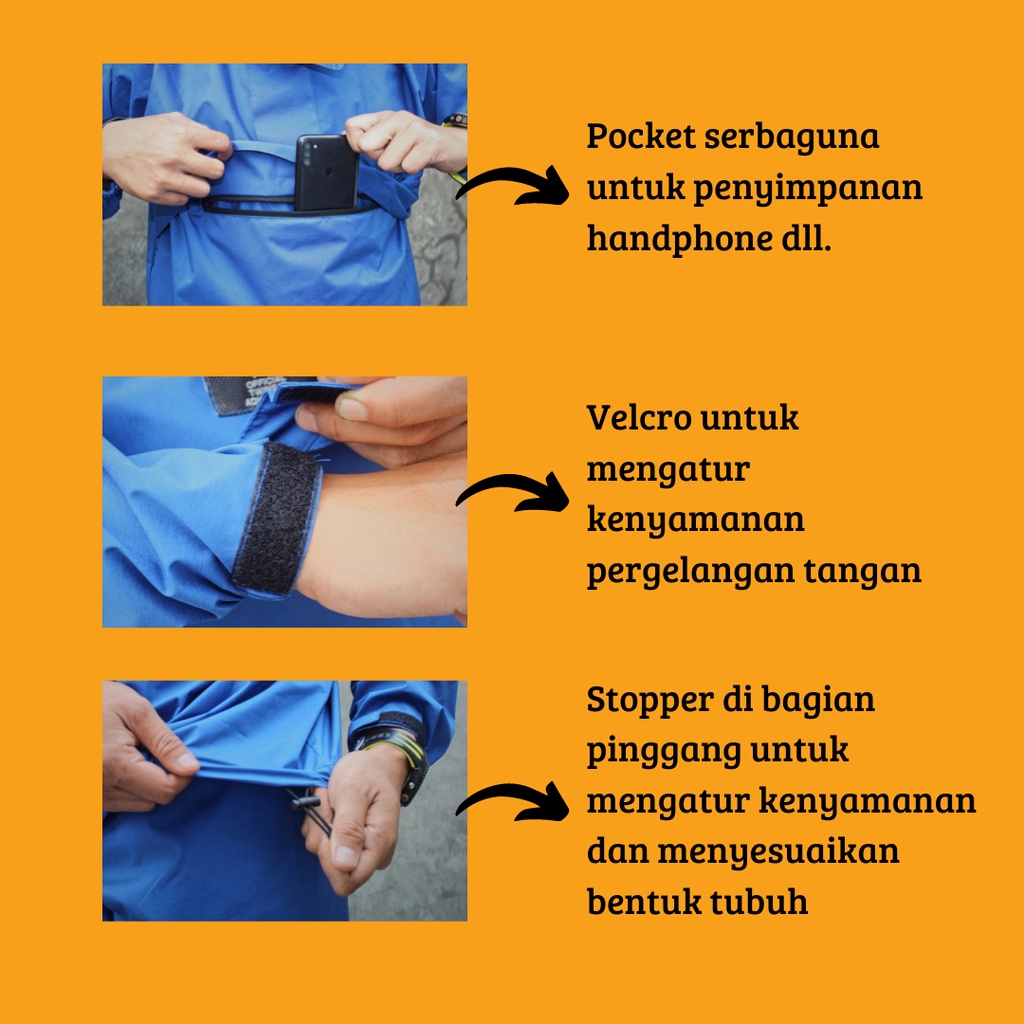 Pocket serbaguna untuk penyimpanan handphone dll.

Velcro untuk mengatur kenyamanan pergelangan tangan

Stopper di bagian pinggang untuk mengatur kenyamanan dan menyesuaikan bentuk tubuh