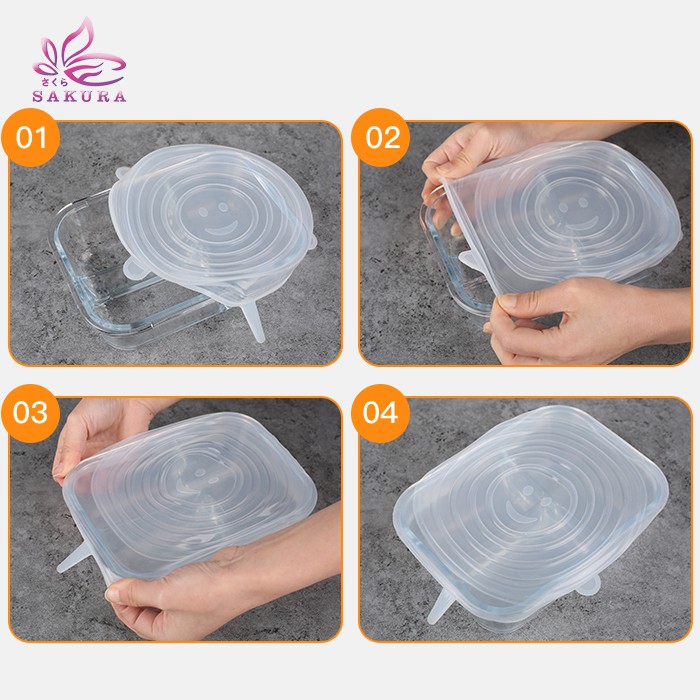 さくら
SAKURA

01

02

03

04