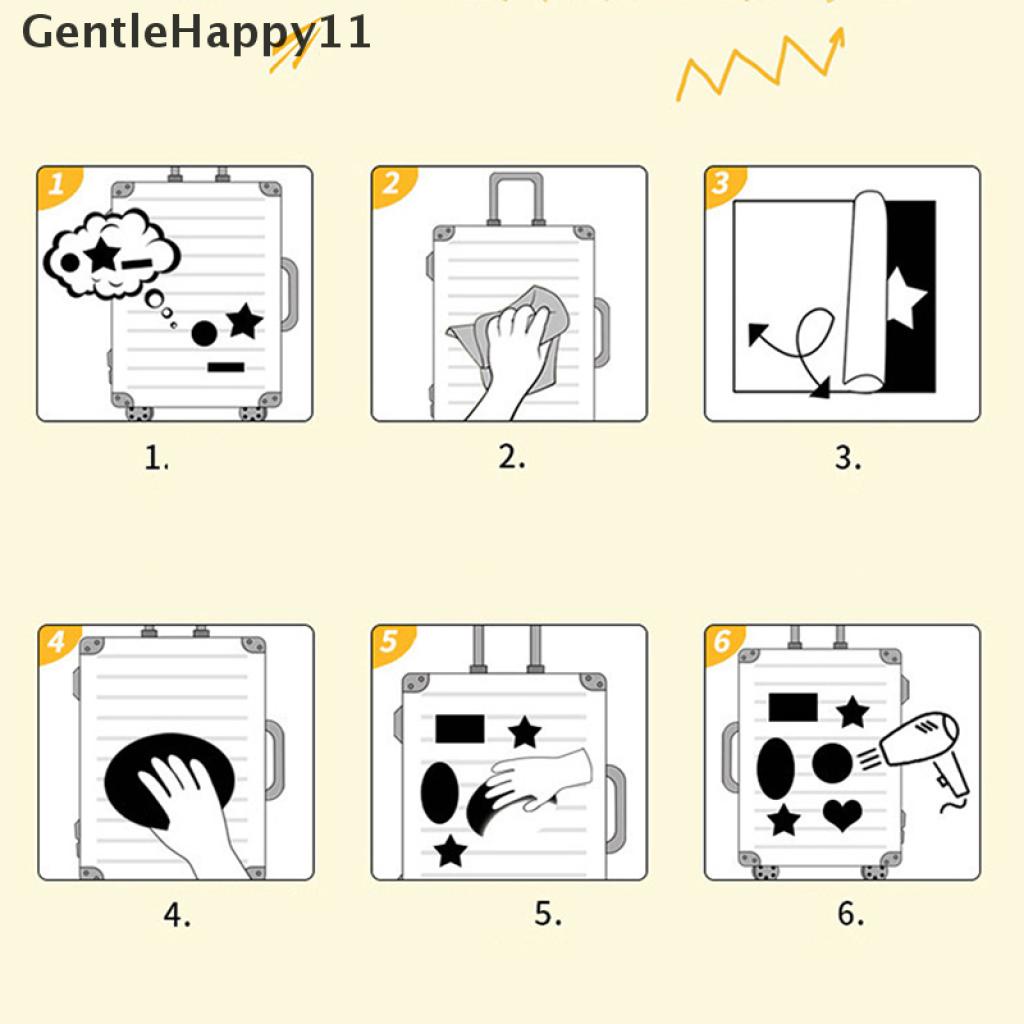 GentleHappy11

1

1.

2

2.

3

3.

4

4.

5

5.

6

6.