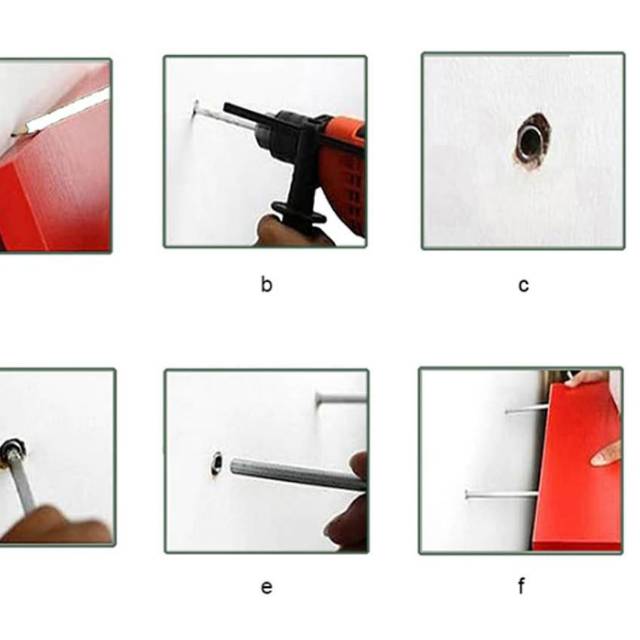 b

c

e

f