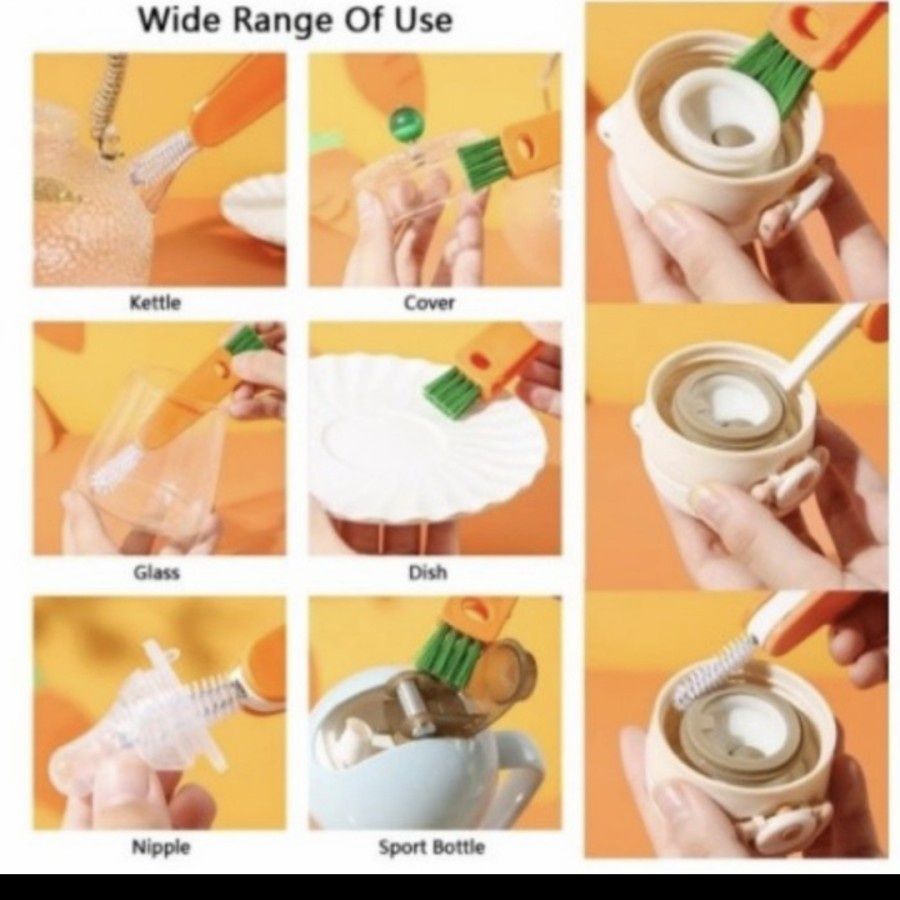 Wide Range Of Use

Kettle

Cover

Glass

Dish

Nipple

Sport Bottle