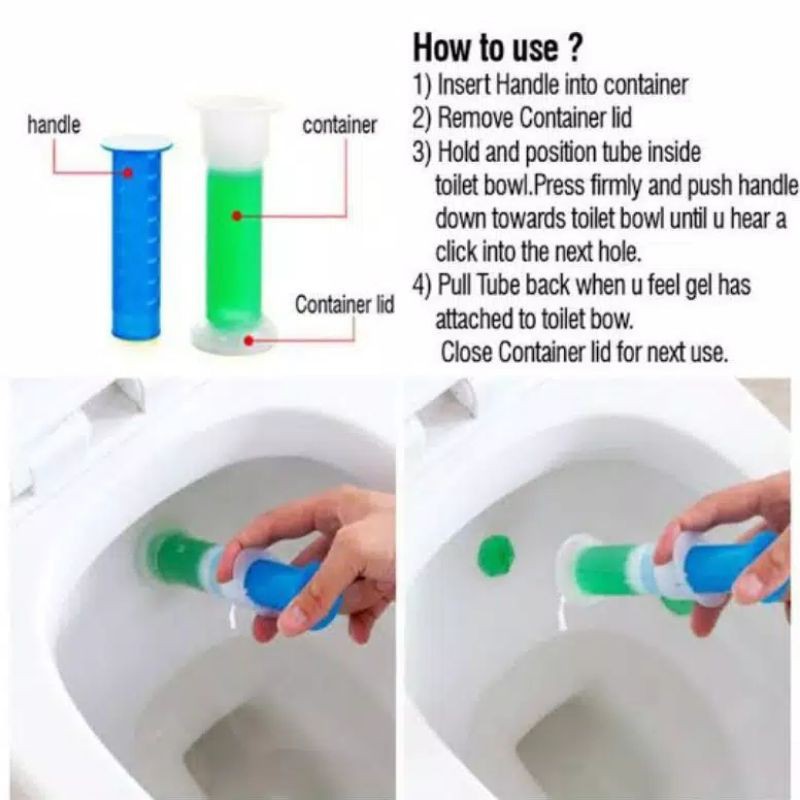 handle

container

Container lid

How to use ?
1) Insert Handle into container
2) Remove Container lid
3) Hold and position tube inside toilet bowl.Press firmly and push handle down towards toilet bowl until u hear a click into the next hole.
4) Pull Tube back when u feel gel has attached to toilet bow.
Close Container lid for next use.