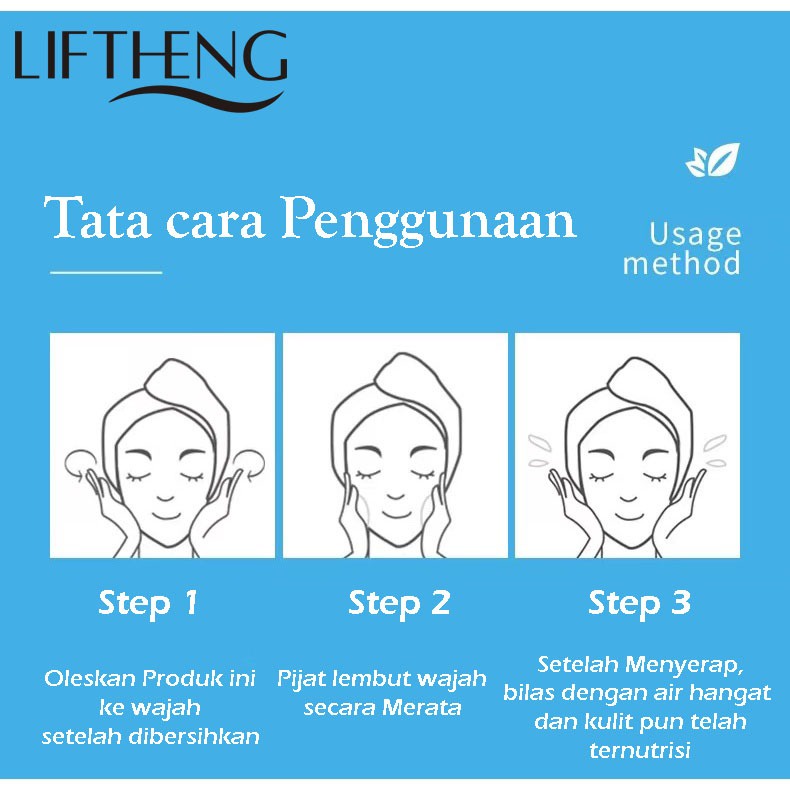 LIFTHENG

Tata cara Penggunaan

Usage method

Step 1

Oleskan Produk ini ke wajah setelah dibersihkan

Step 2

Pijat lembut wajah secara Merata

Step 3

Setelah Menyerap, bilas dengan air hangat dan kulit pun telah ternutrisi