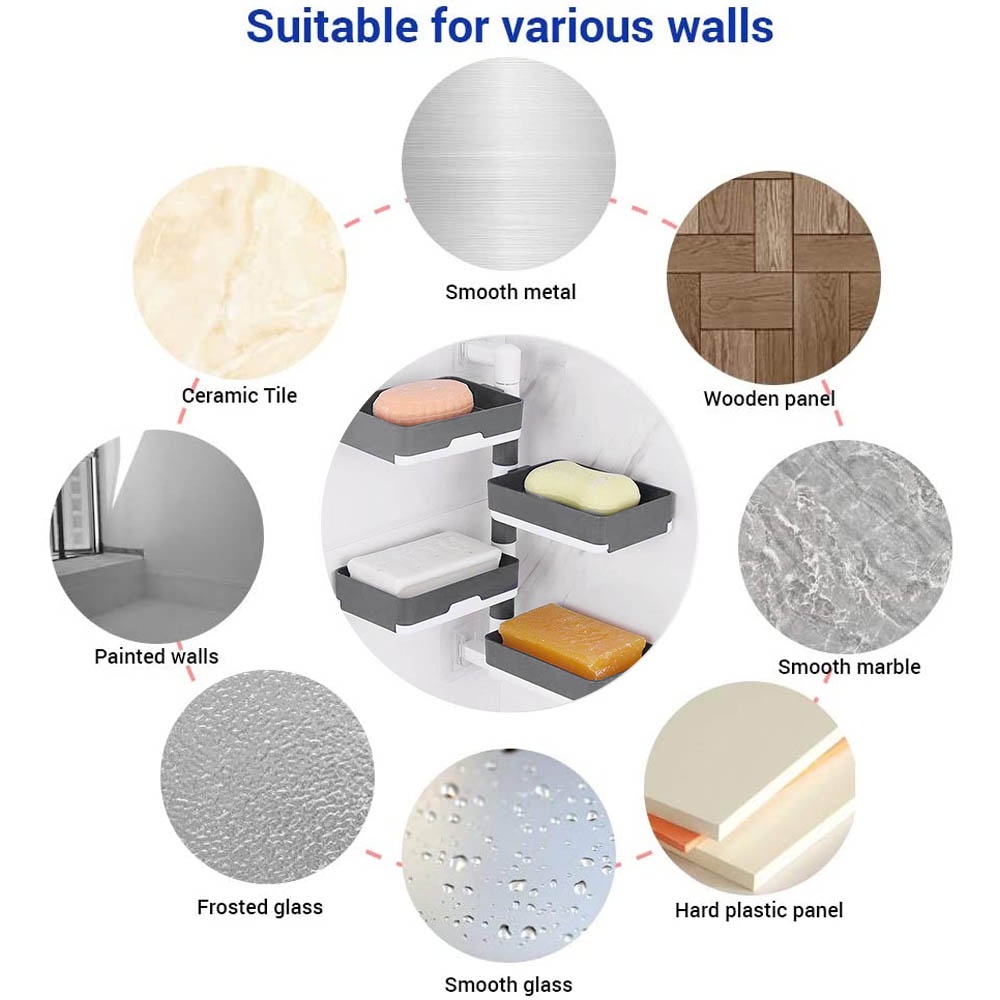 Suitable for various walls

Smooth metal

Ceramic Tile

Wooden panel

Painted walls

Smooth marble

Frosted glass

Hard plastic panel

Smooth glass