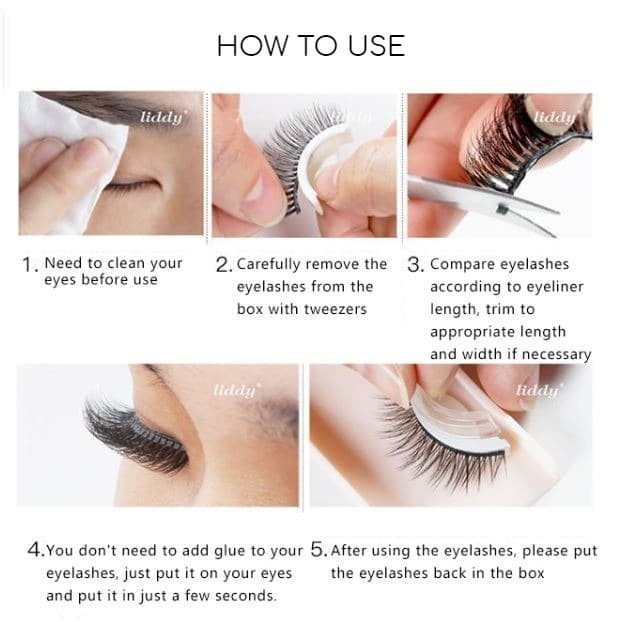 HOW TO USE

liddy

liddy

liddy

1. Need to clean your eyes before use

2. Carefully remove the eyelashes from the box with tweezers

3. Compare eyelashes according to eyeliner length, trim to appropriate length and width if necessary

liddy

liddy

4. You don't need to add glue to your eyelashes, just put it on your eyes and put it in just a few seconds.

5. After using the eyelashes, please put the eyelashes back in the box