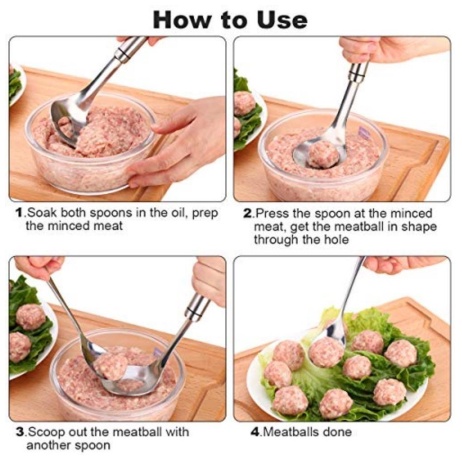 How to Use

1.Soak both spoons in the oil, prep the minced meat

2.Press the spoon at the minced meat, get the meatball in shape through the hole

3.Scoop out the meatball with another spoon

4.Meatballs done